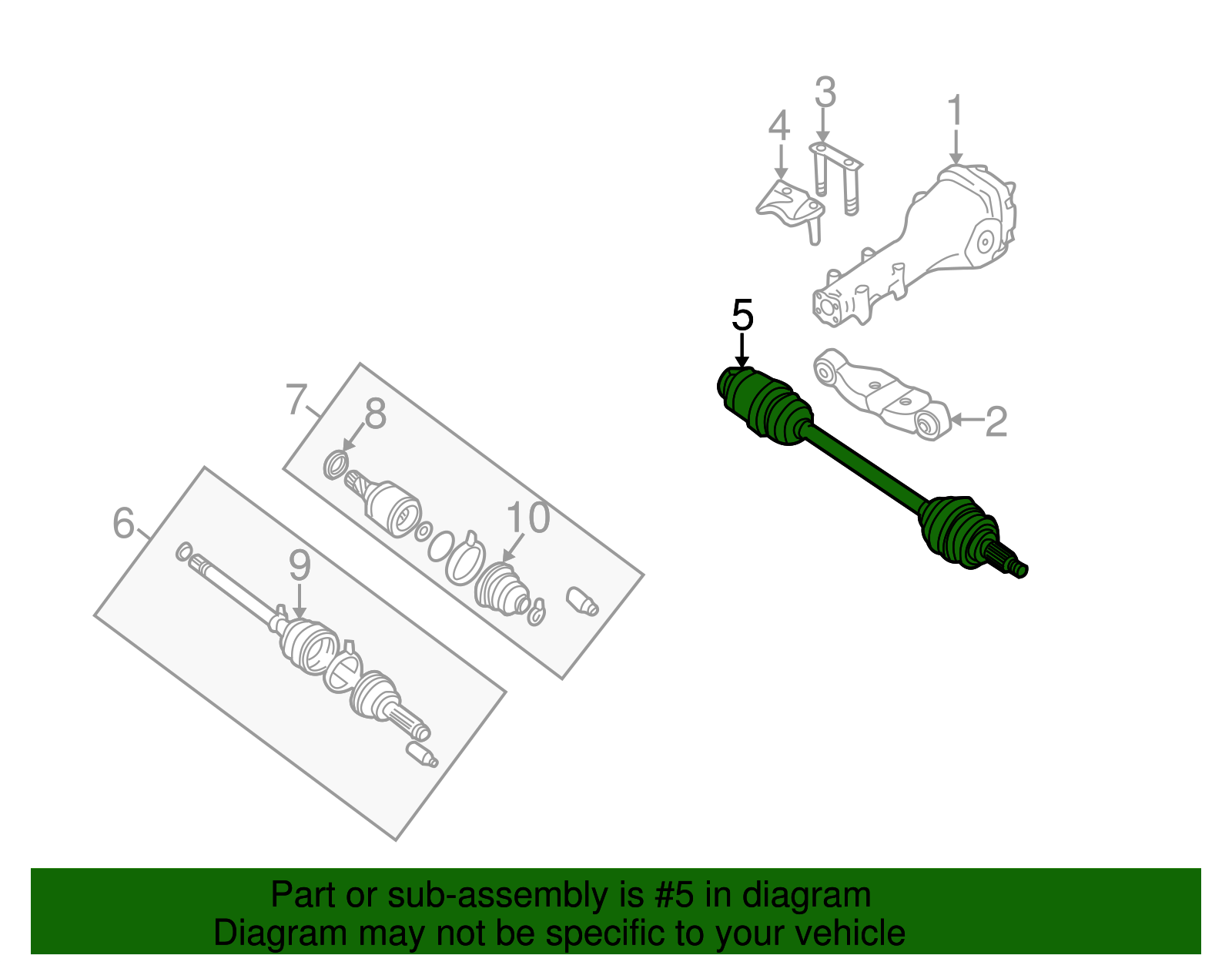 3
1
4
5
2
7
8
6
10
9

Part or sub-assembly is #5 in diagram
Diagram may not be specific to your vehicle