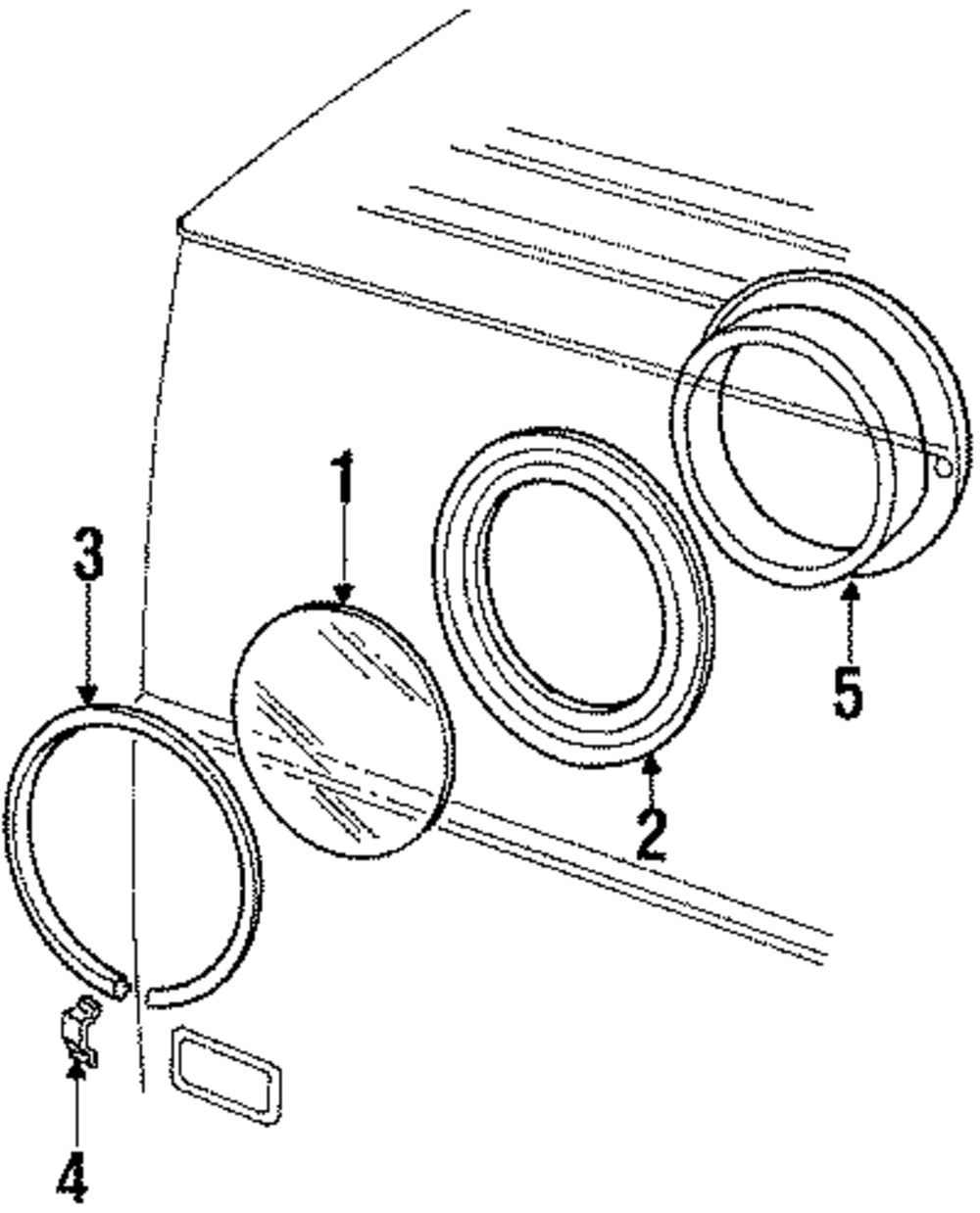 1
3
5
2
4