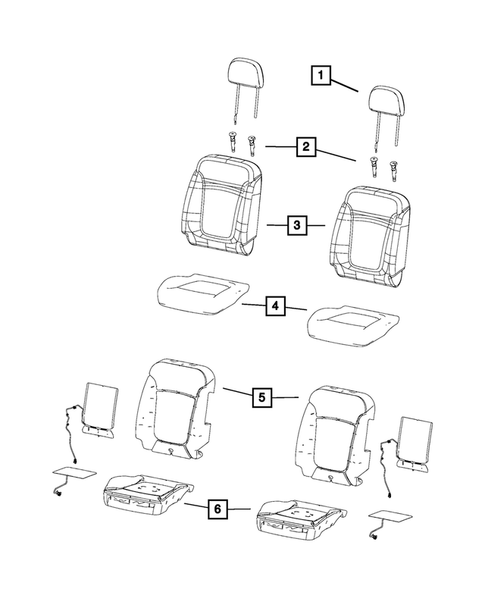 1
2
3
4
5
6