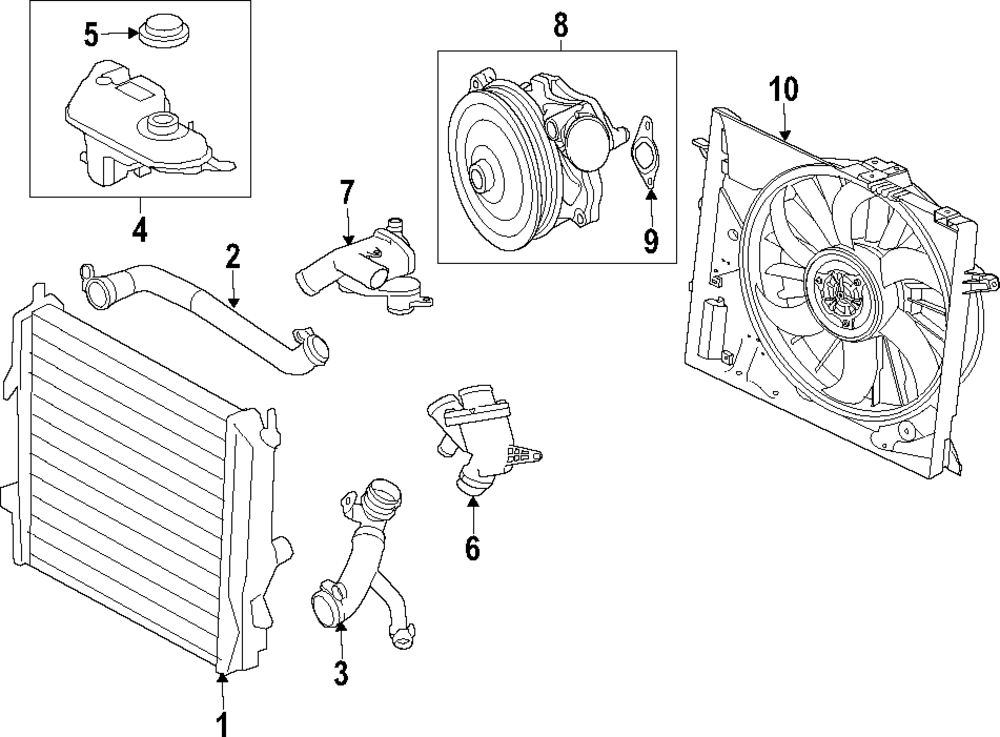 5
4
8
10
7
9
2
6
3
1