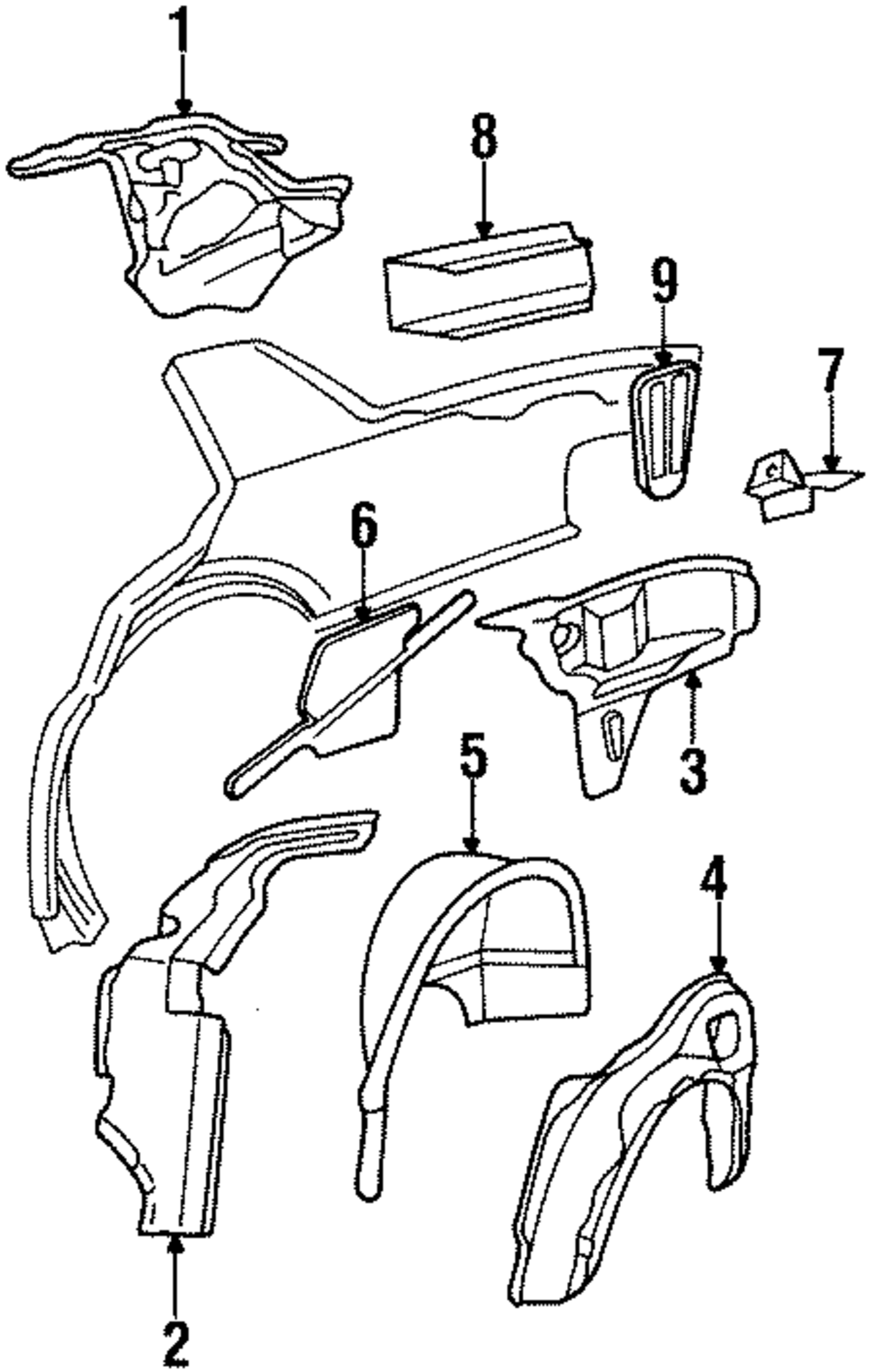 1
8
9
7
6
3
5
4
2