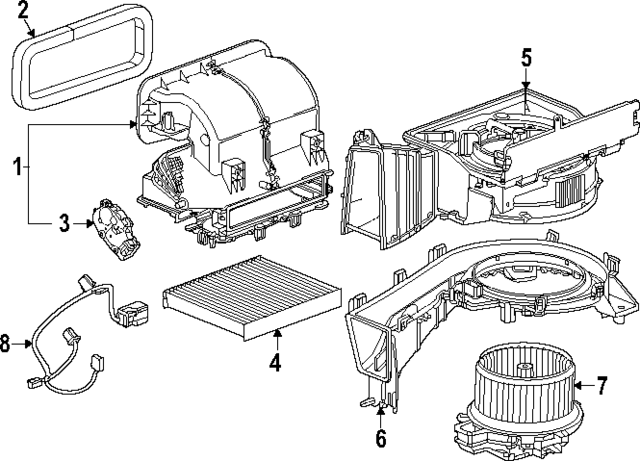 2
5
1
3
8
4
7
6