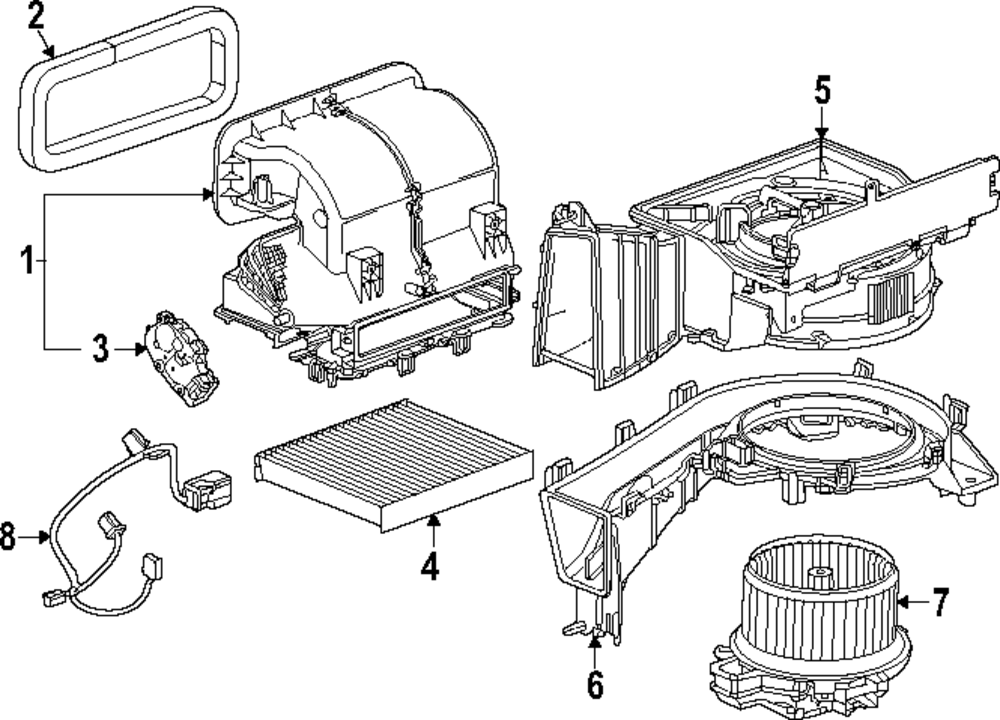 2
5
1
3
8
4
7
6