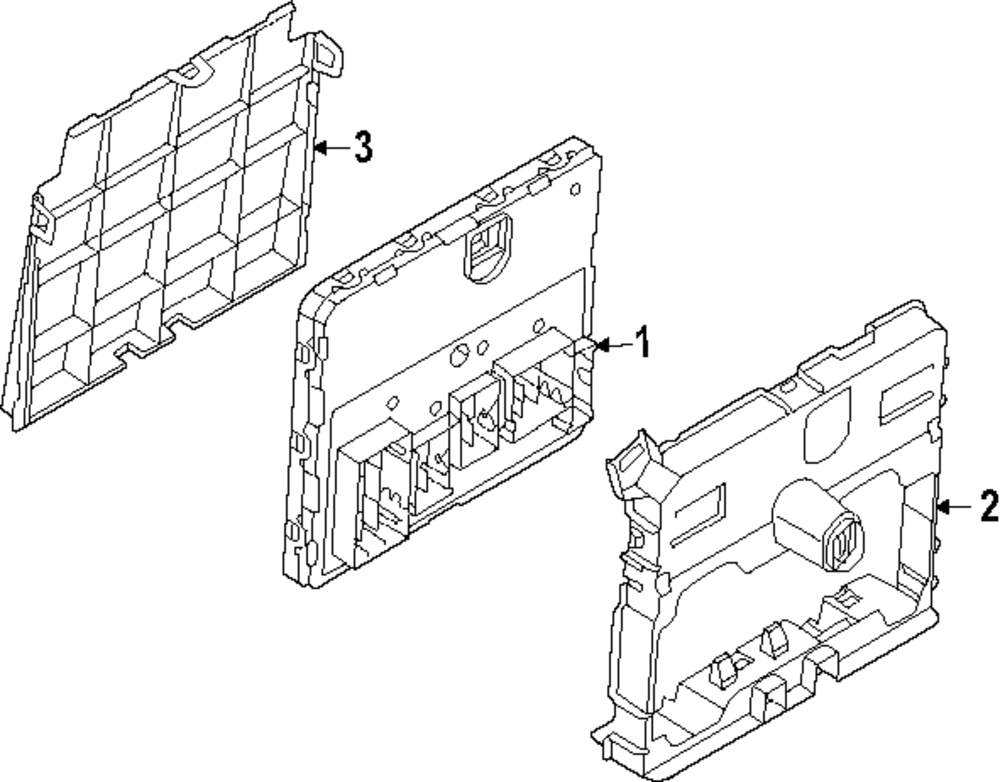 3

1

2