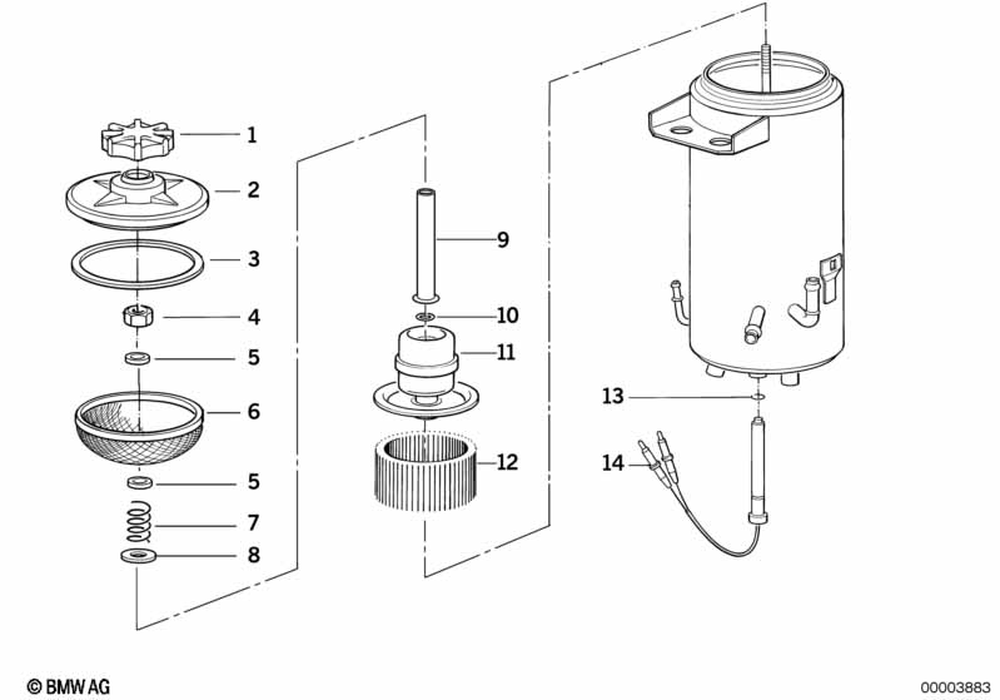 1
2
3
4
5
6
5
7
8
9
10
11
12
13
14

© BMW AG

00003883