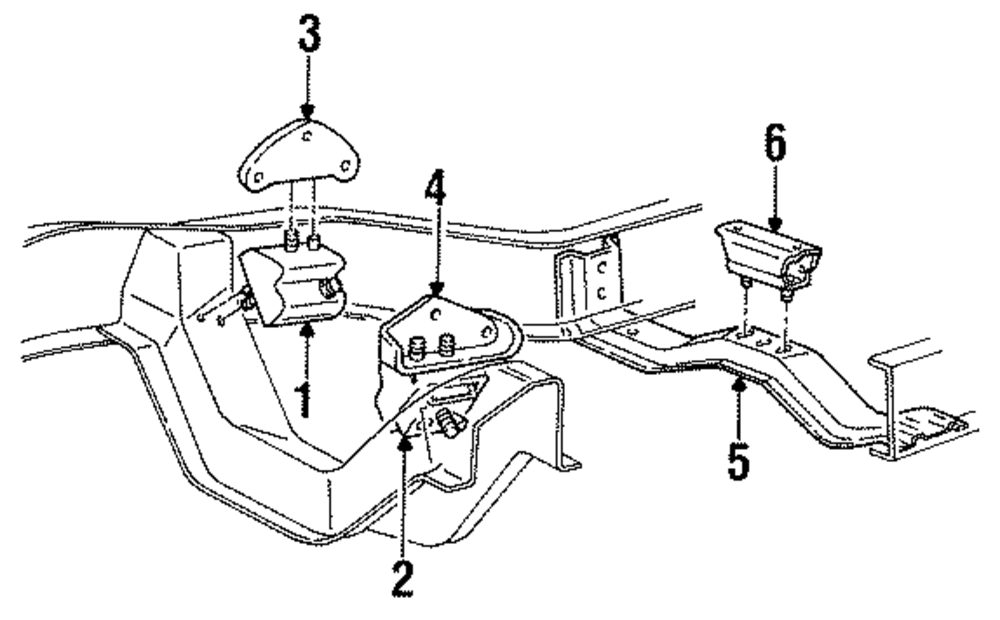 3
4
6
1
5
2