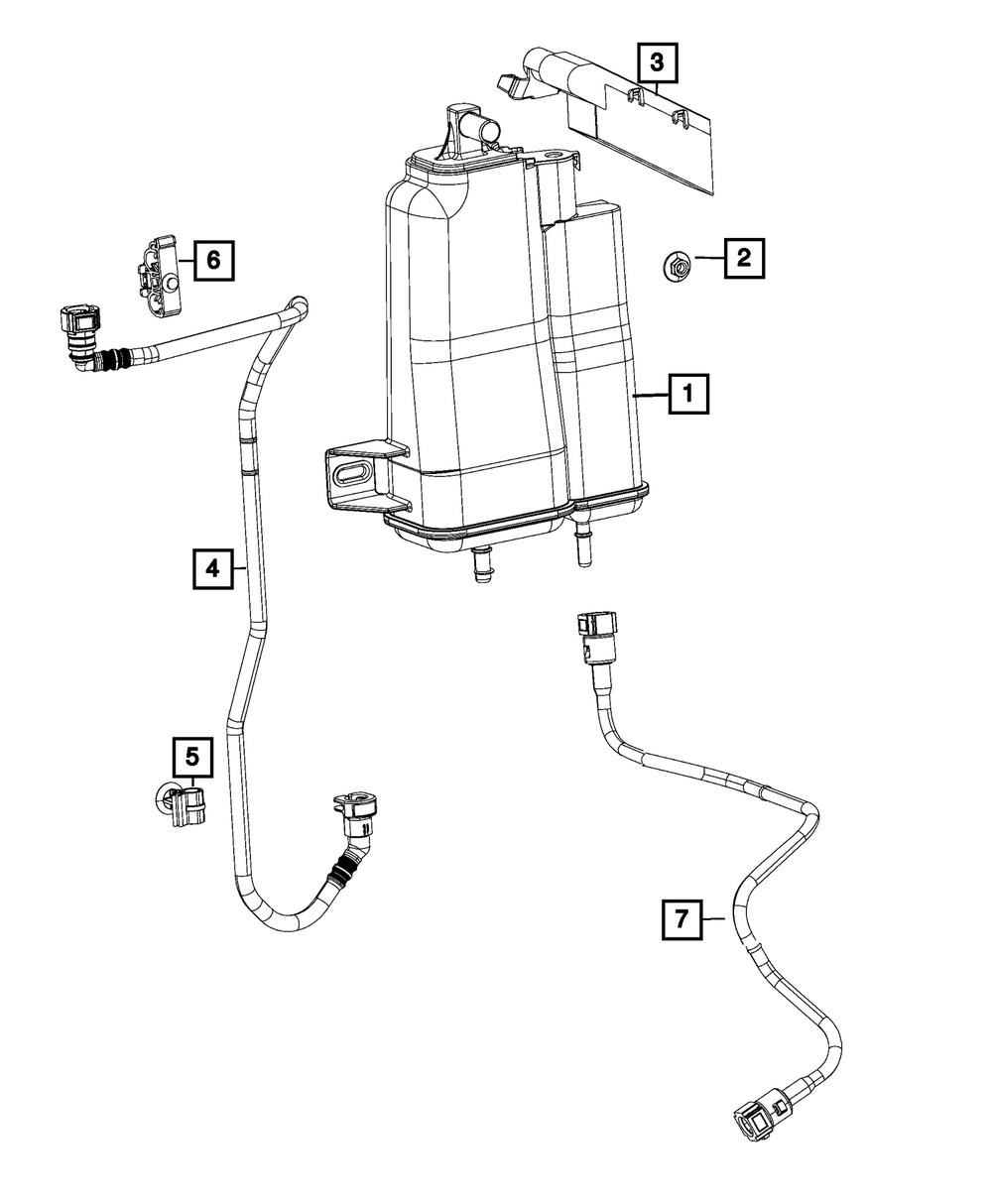 3
6
2
1
4
5
7