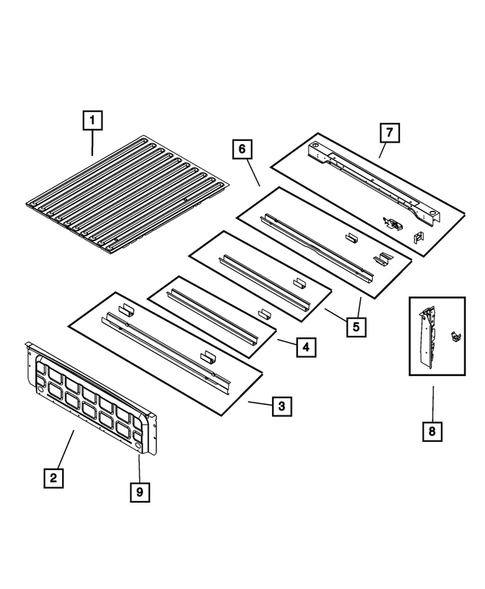 1
6
7
5
4
3
8
2
9