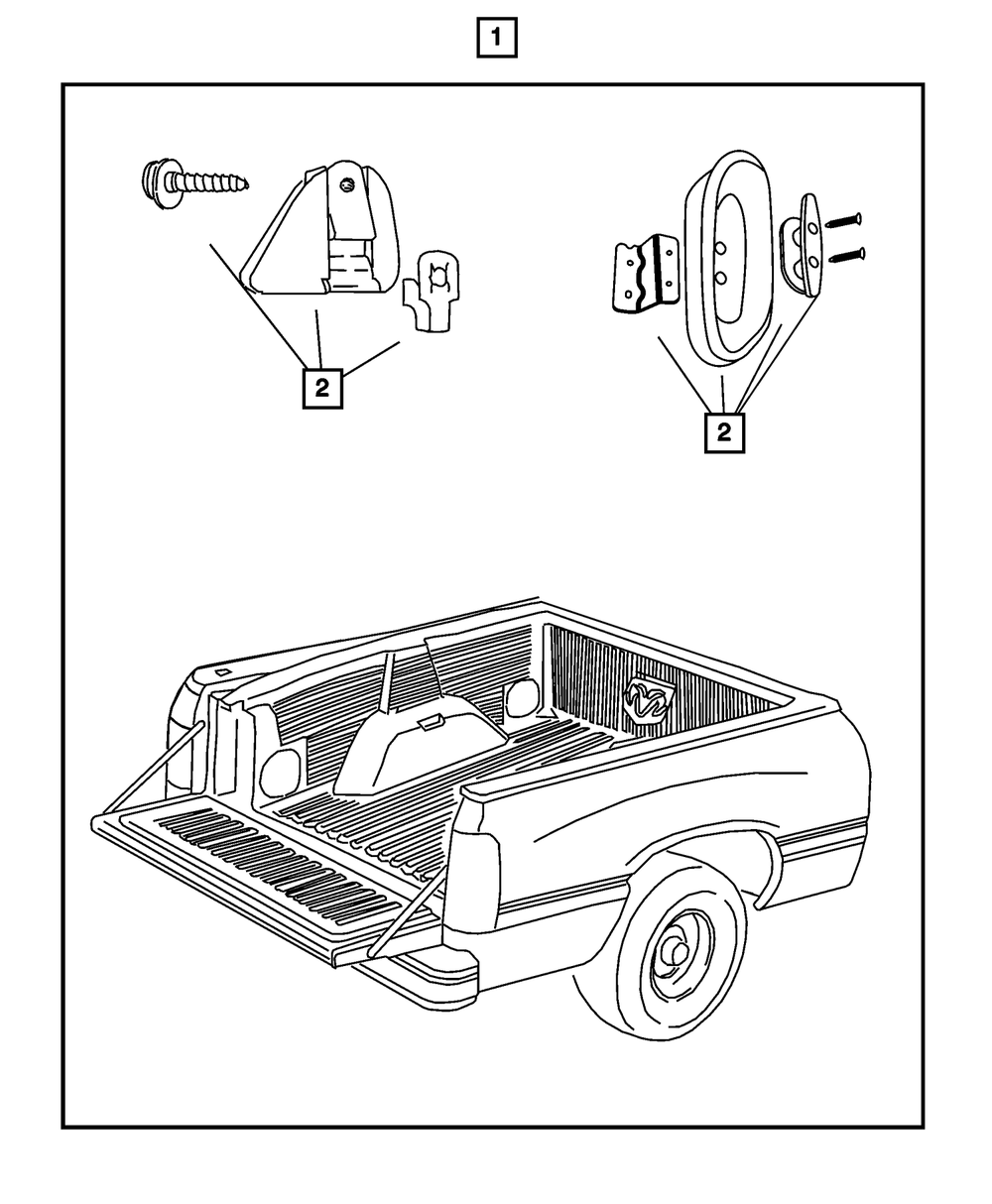 1

2

2