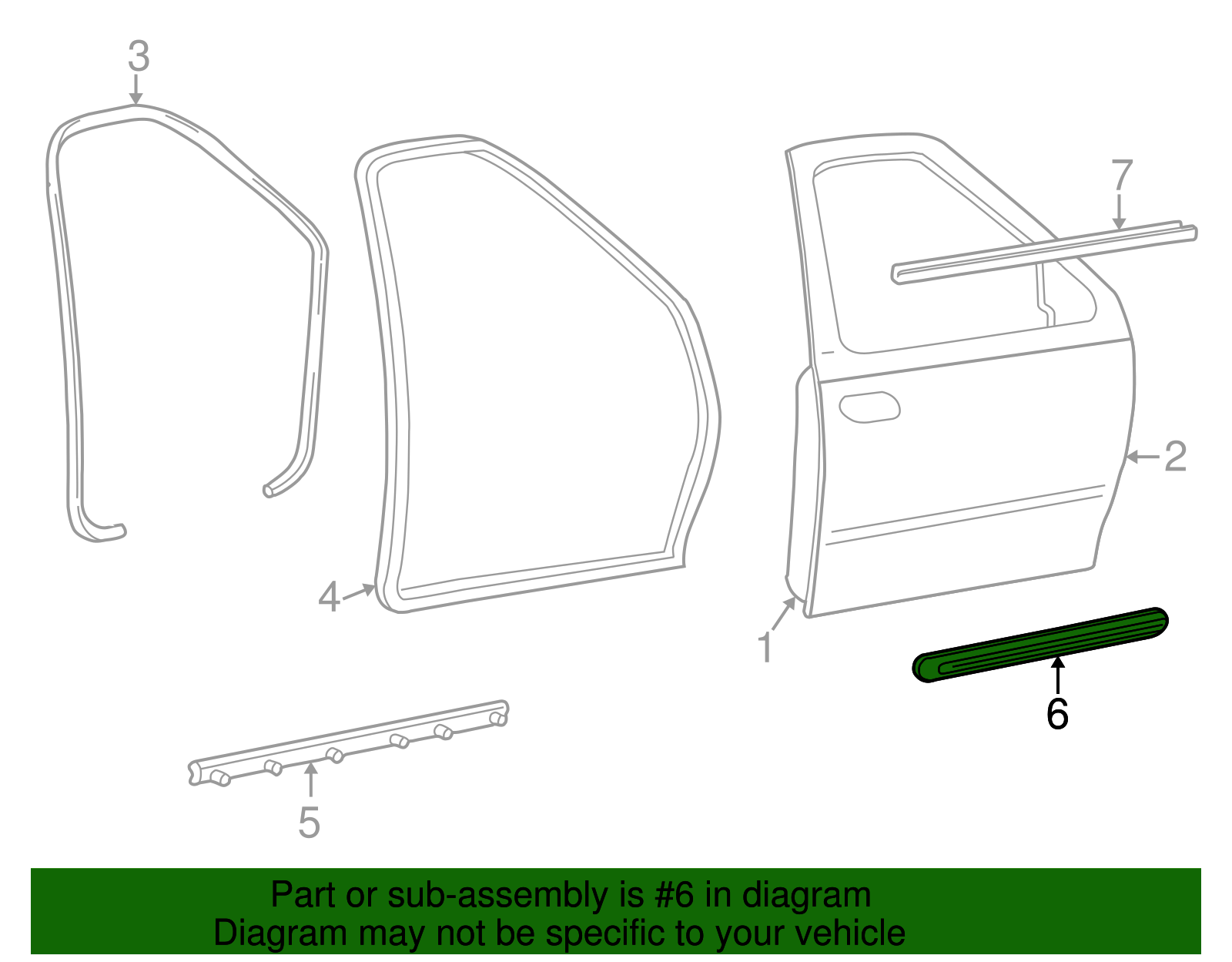 3

7

2

4

1

6

5

Part or sub-assembly is #6 in diagram
Diagram may not be specific to your vehicle