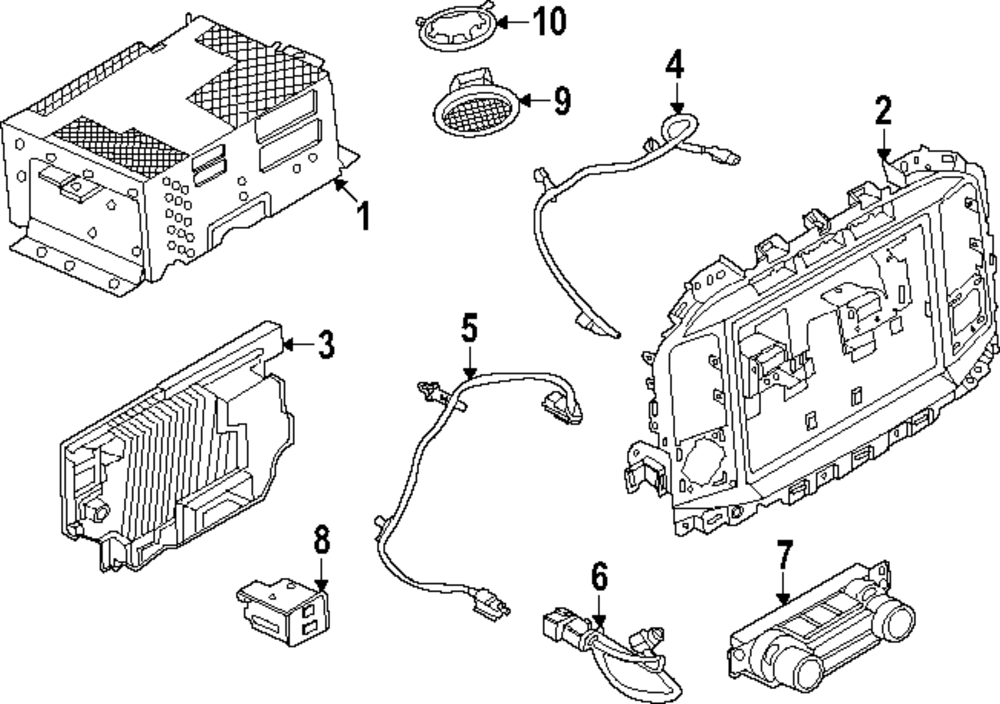 10
9
4
2
1
3
5
8
6
7