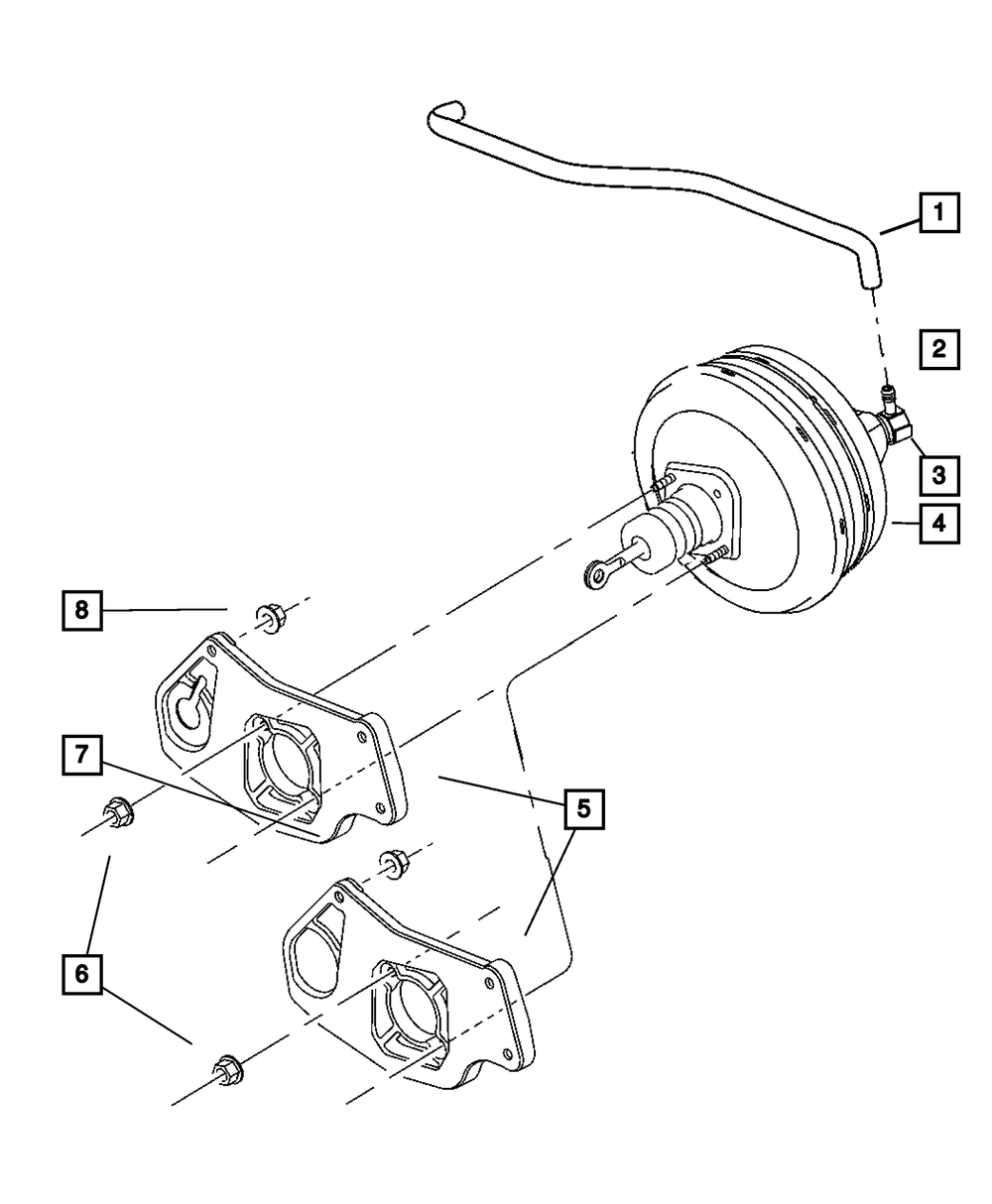 1
2
3
4
8
7
5
6