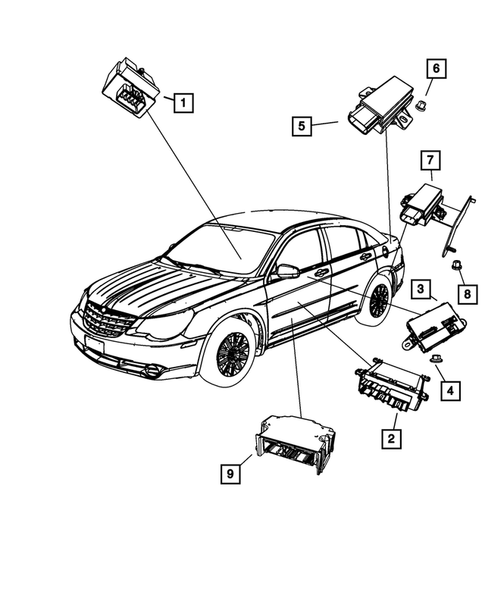 1
6
5
7
3
8
4
2
9