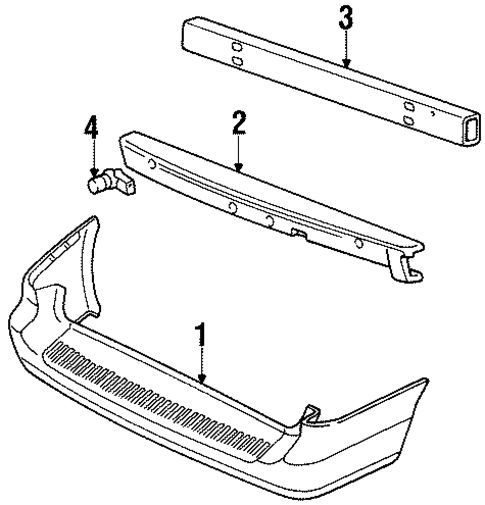 3
4
2
1