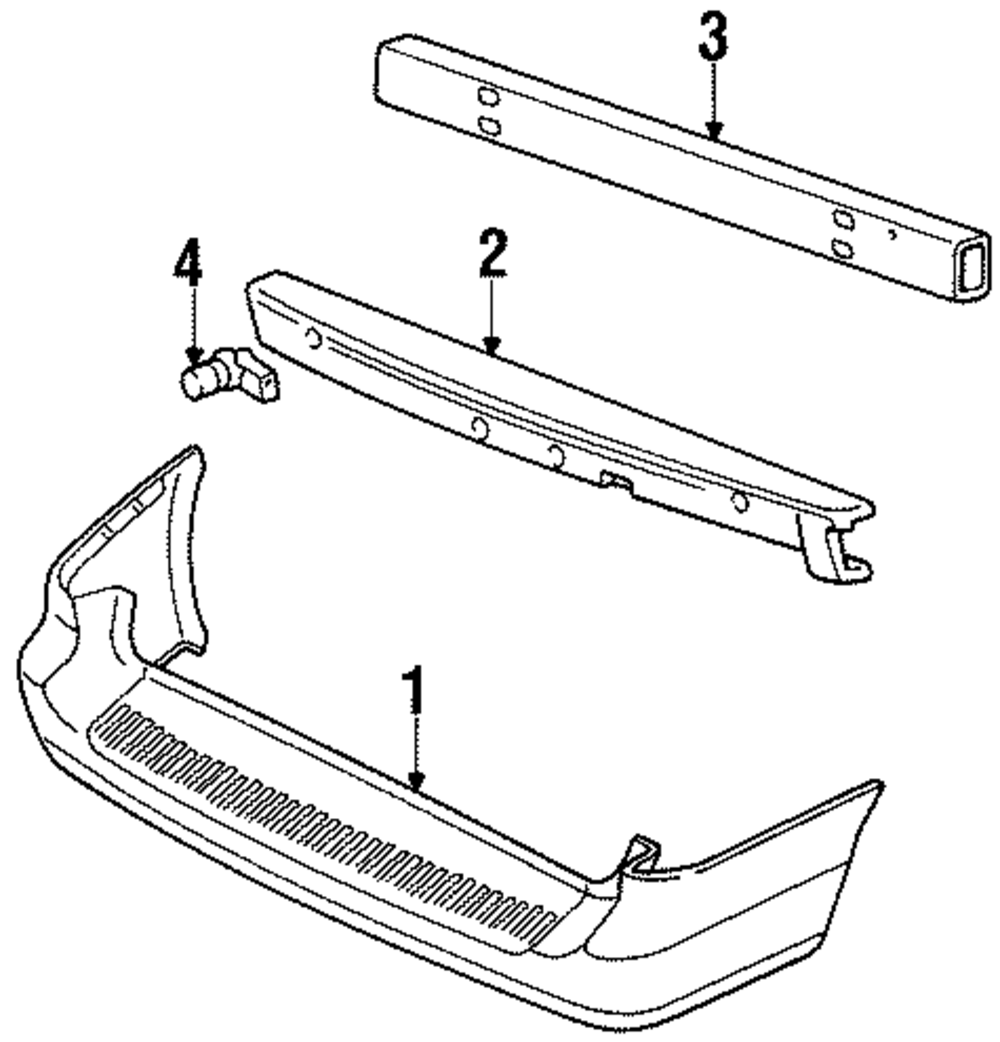 3
4
2
1