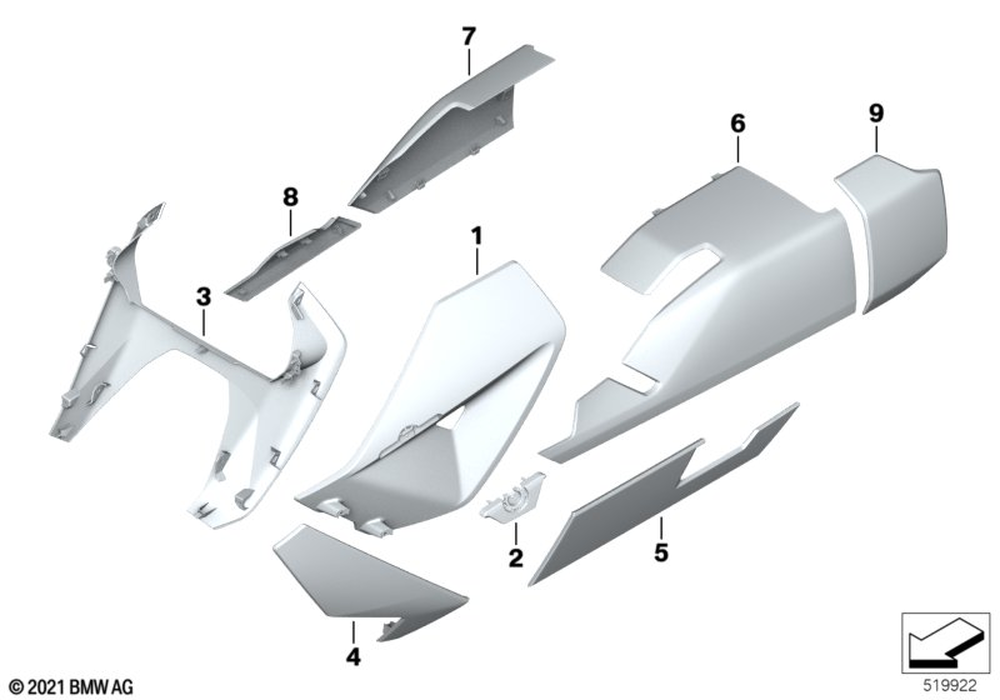 7
6
9
8
1
3
2
5
4
© 2021 BMW AG
519922