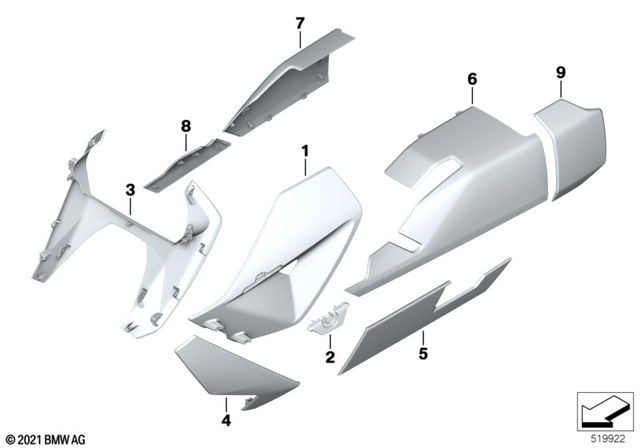 7
6
9
8
1
3
2
5
4
© 2021 BMW AG
519922