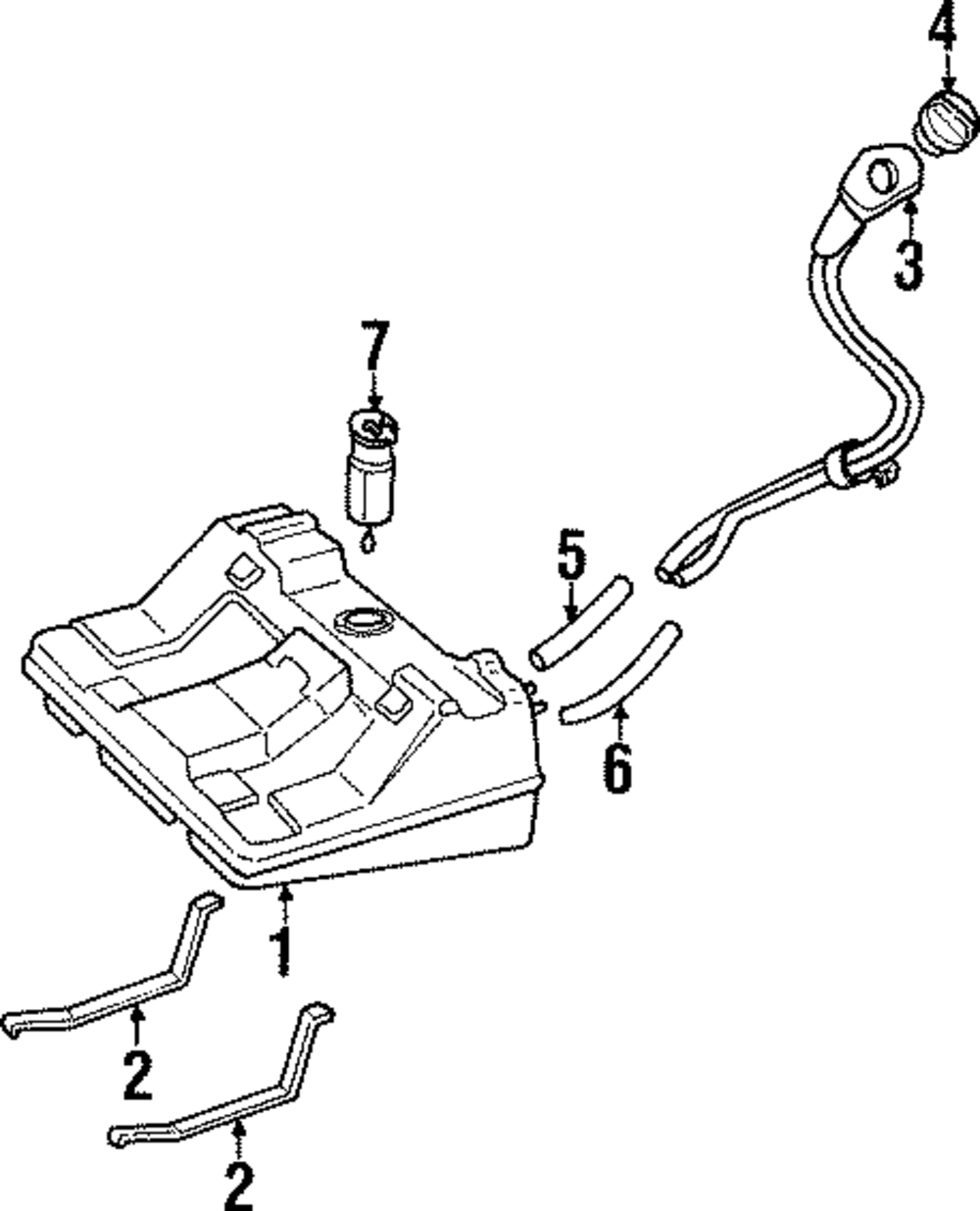 4
3
7
5
6
1
2
2