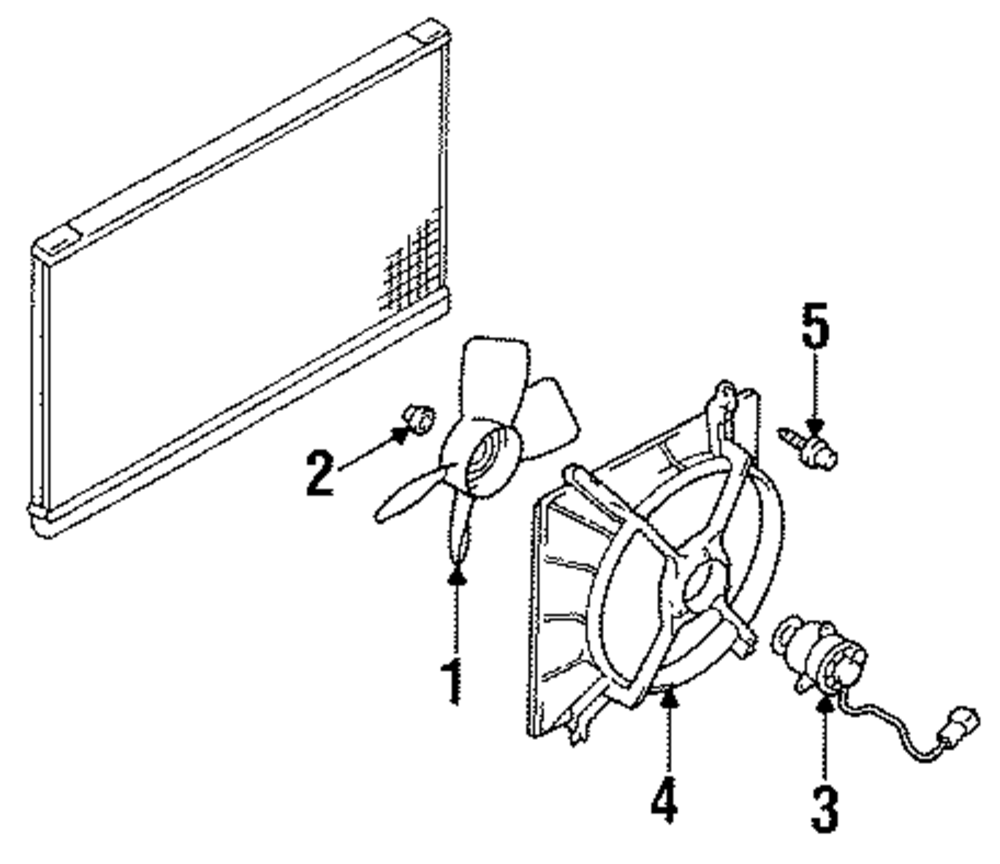 5
2
1
4
3