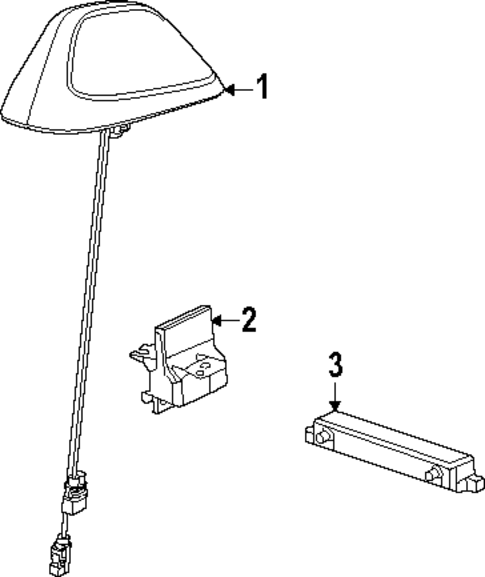 1
2
3