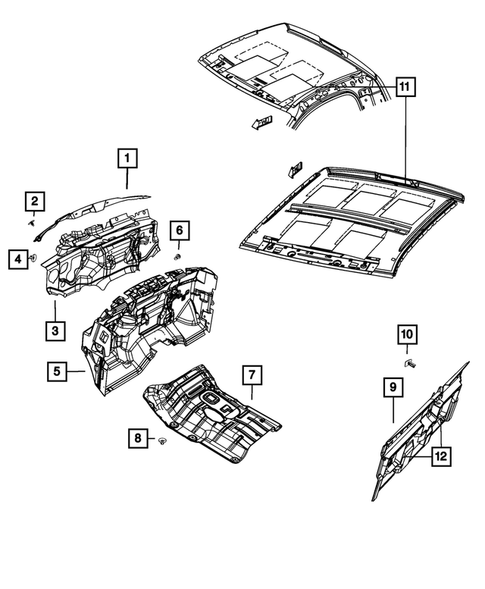 11

1

2

6

4

3

5

7

10

9

8

12