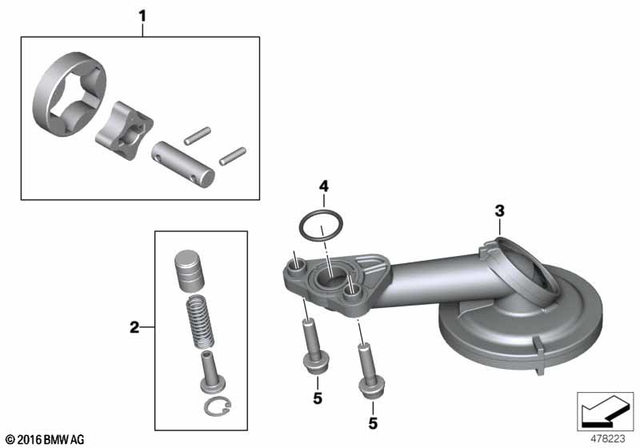 1
4
3
2
5
5
© 2016 BMW AG
478223