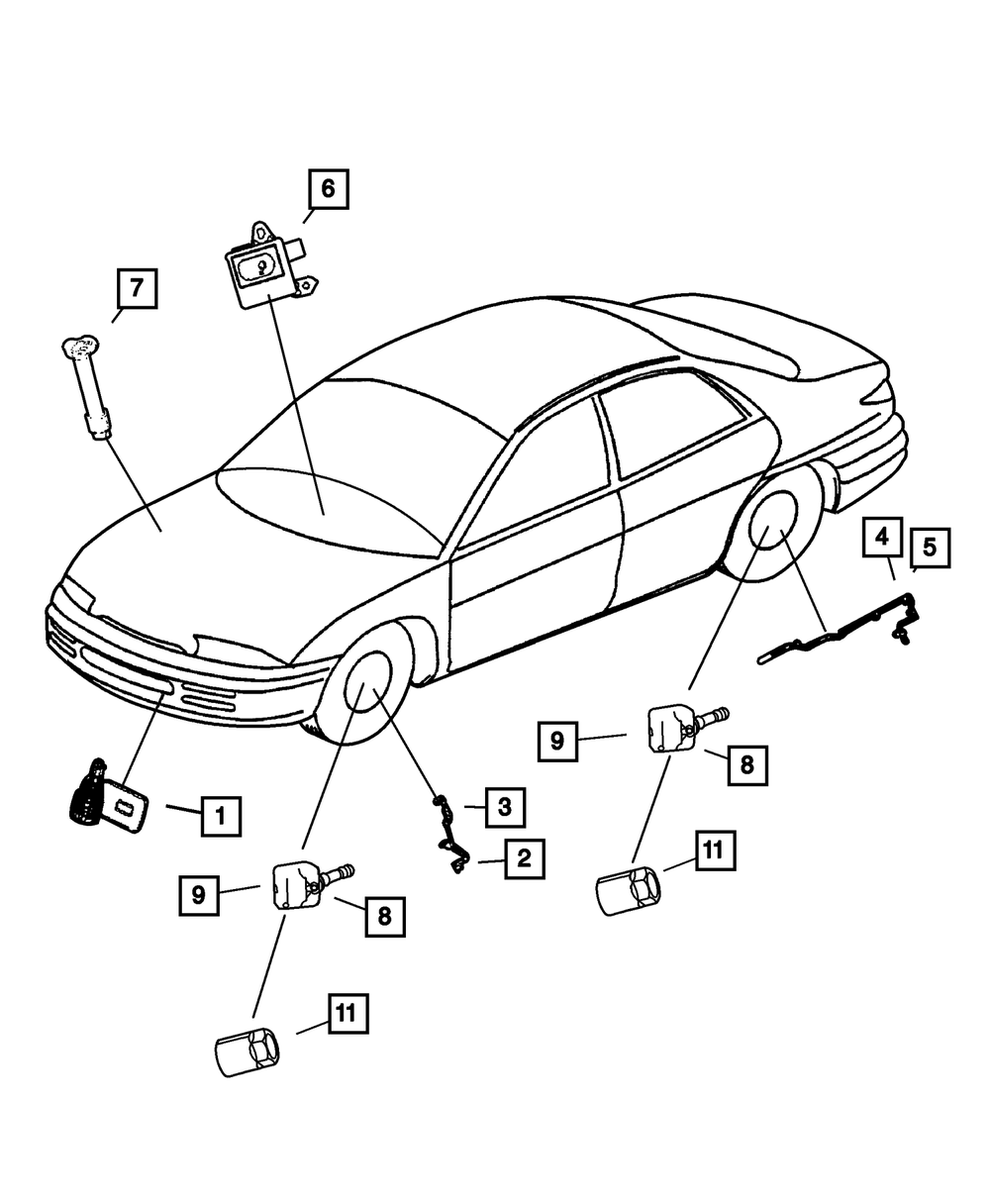 6
7
4
5
9
8
1
3
2
11
9
8
11