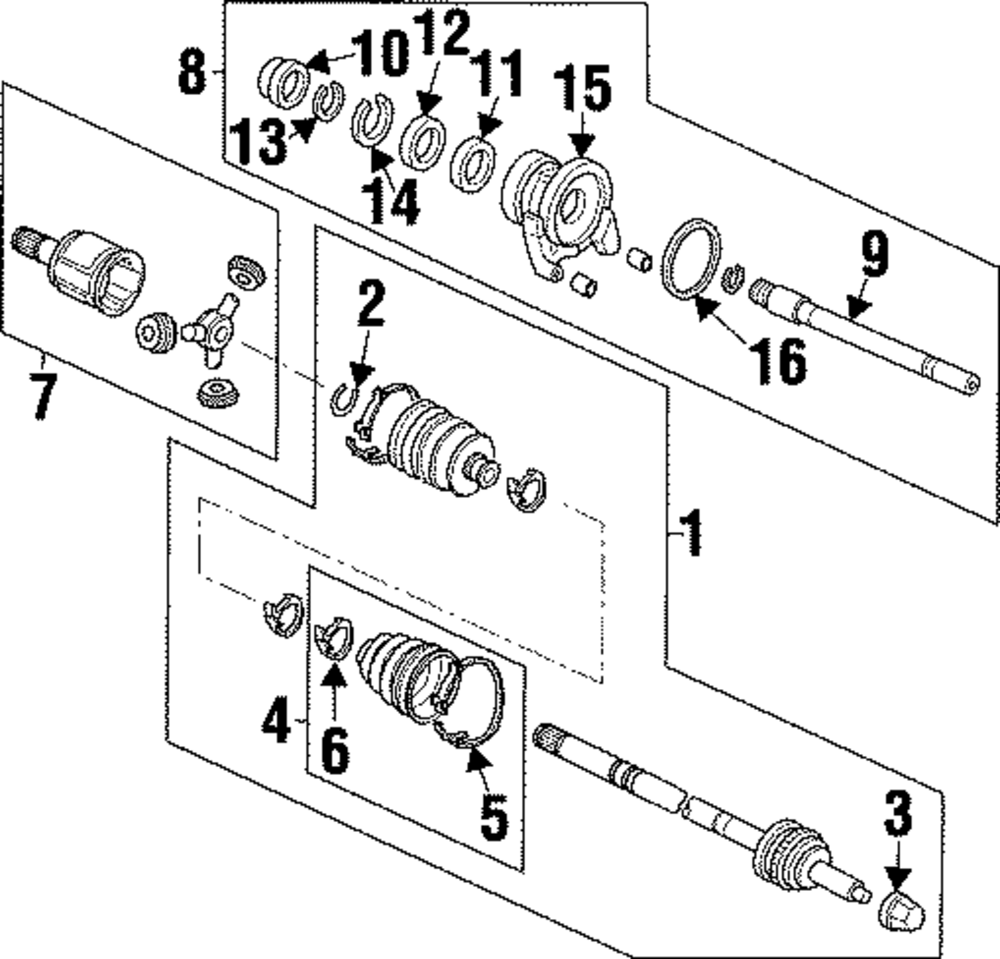 8
10
12
11
15
13
14
9
16
7
2
1
4
6
5
3