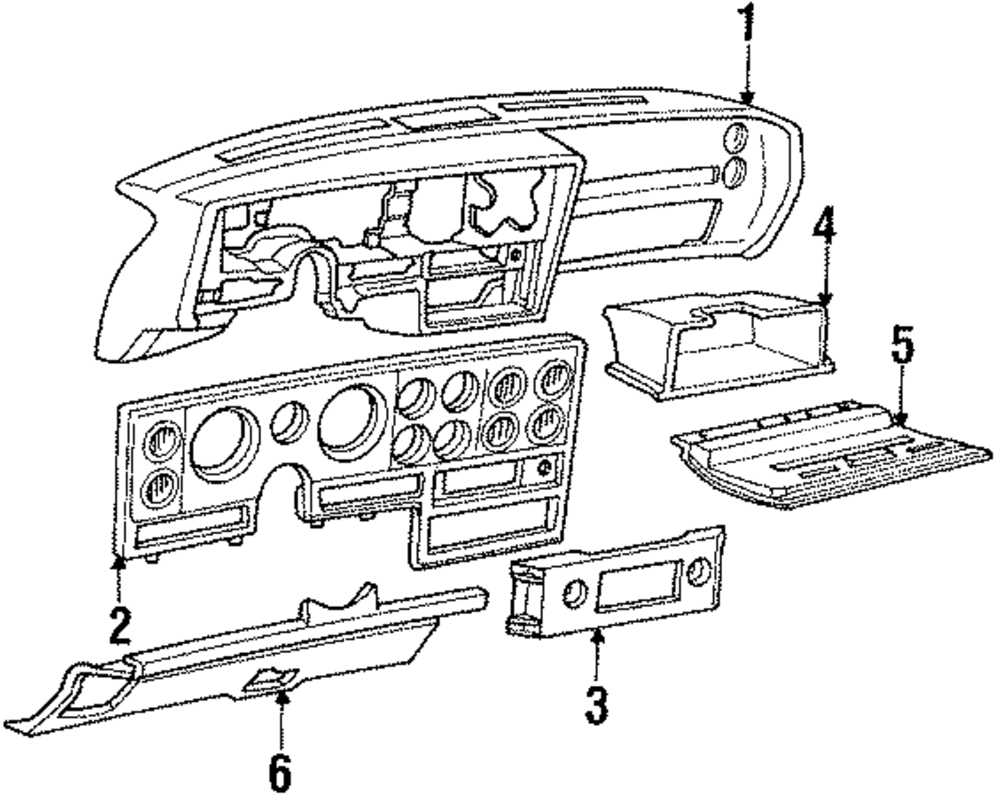 1
4
5
2
3
6