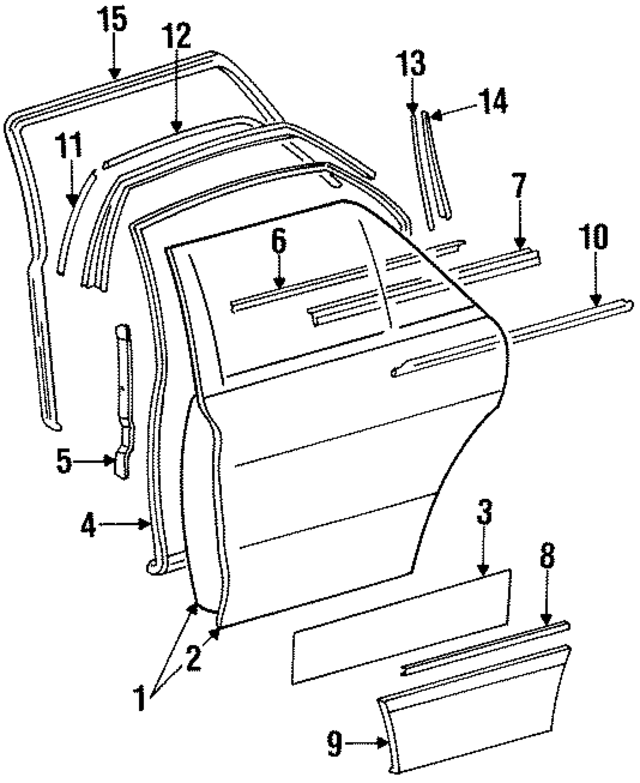 15
12
13
14
11
7
6
10
5
4
3
8
2
1
9