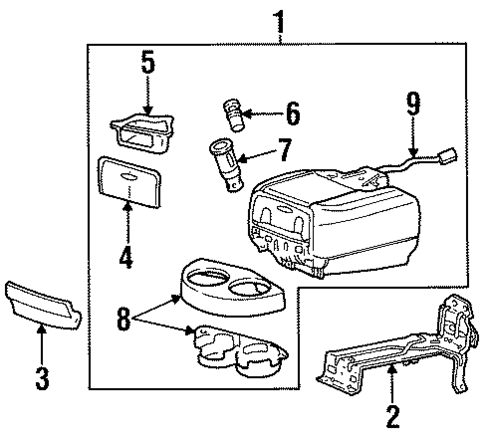 1
5
6
9
7
4
8
3
2