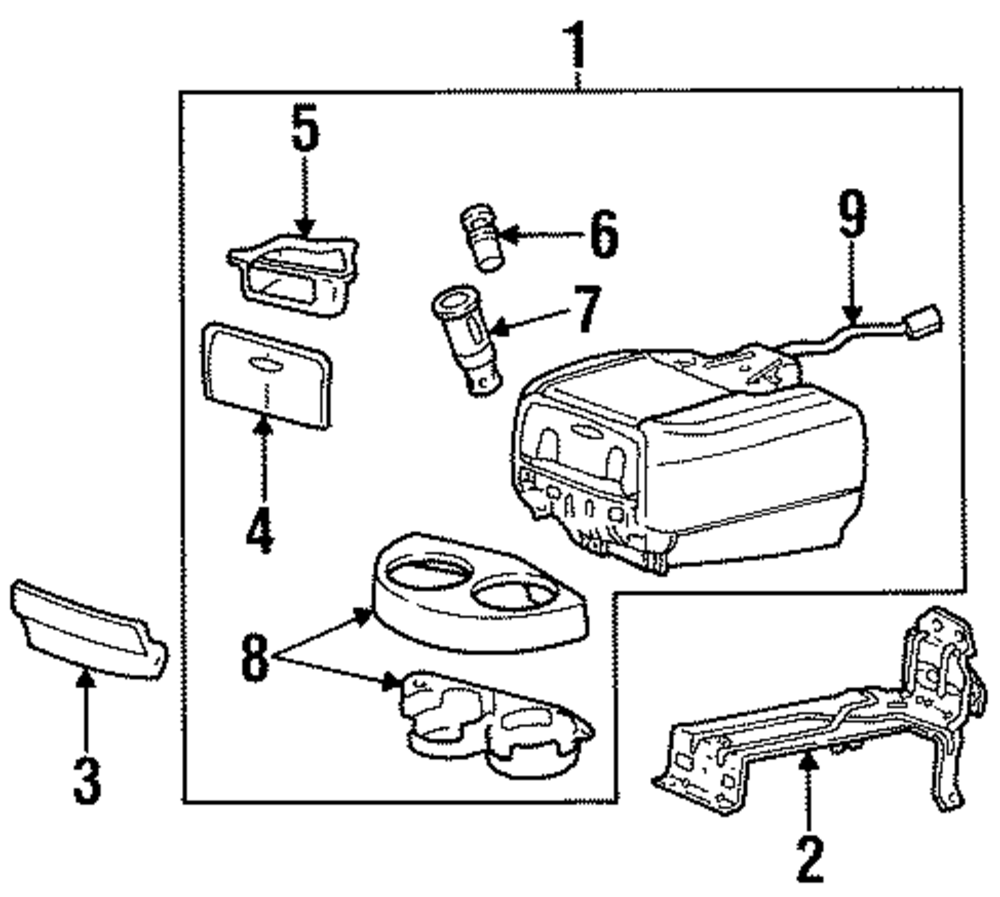 1
5
6
9
7
4
8
3
2