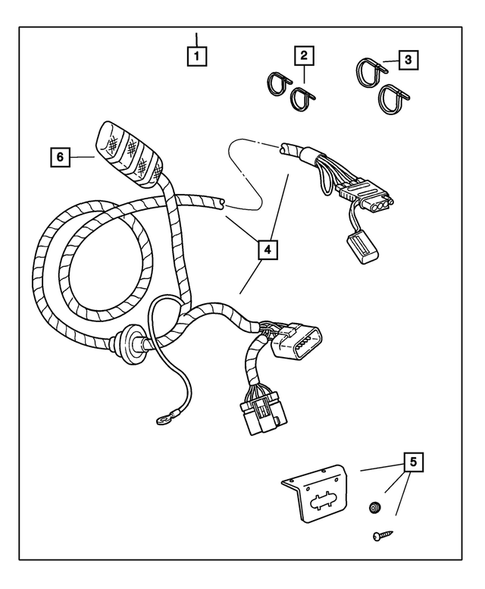 1
2
3
6
4
5