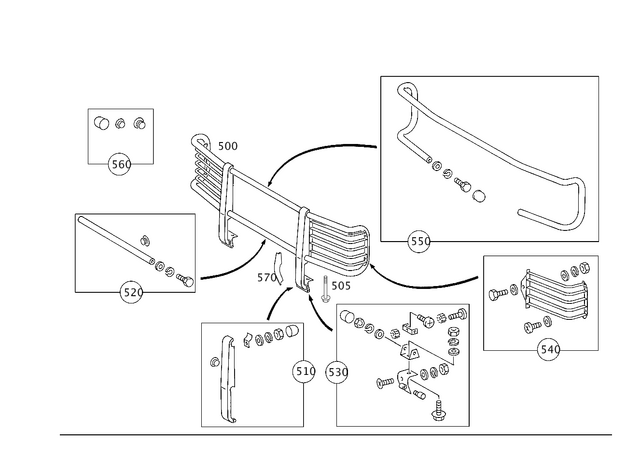 560
500
550
520
570
505
540
510
530