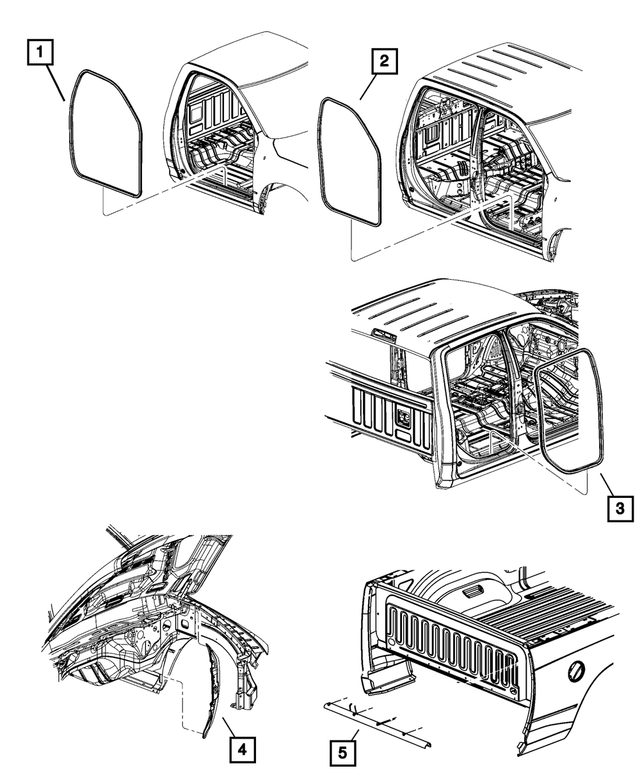 1
2
3
4
5