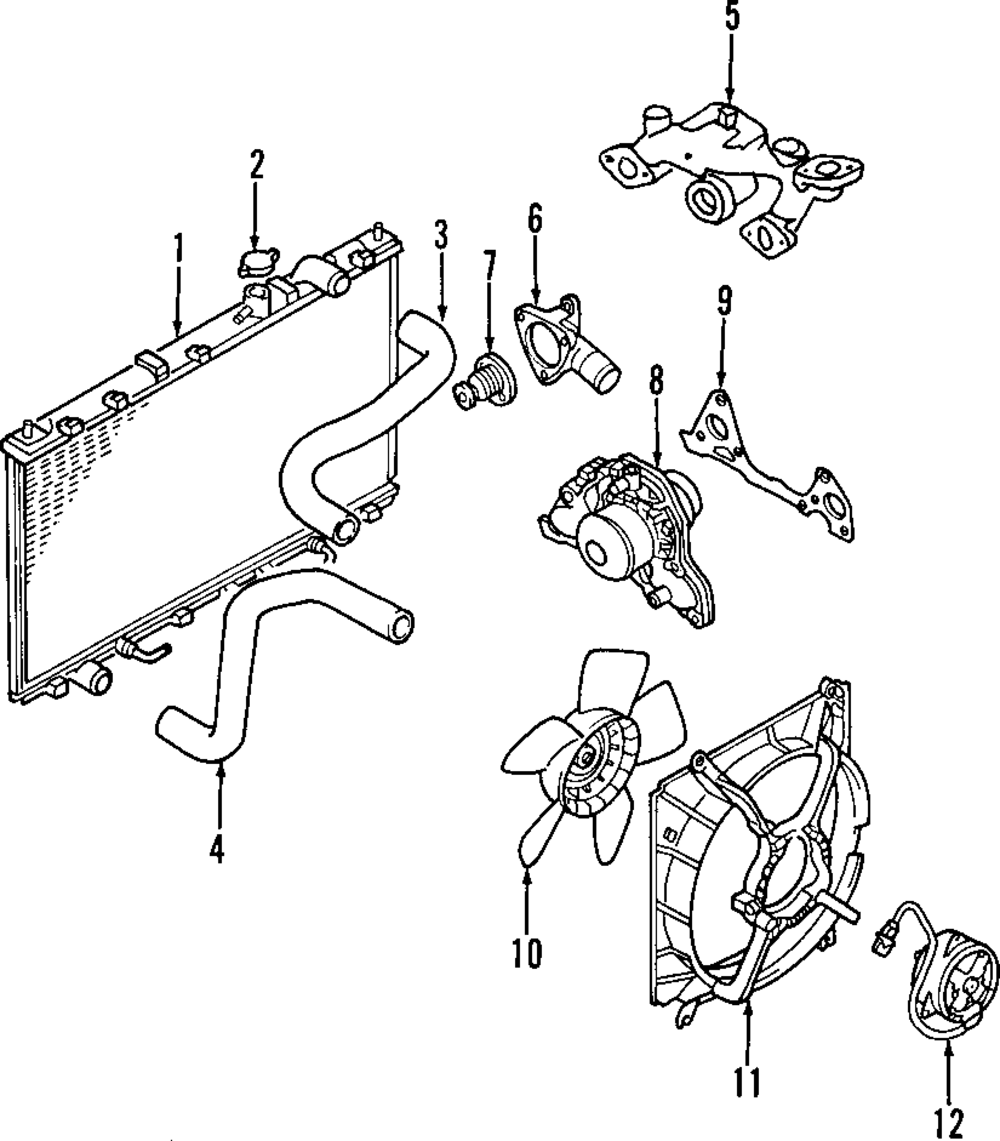 5
2
1
3
6
7
9
8
4
10
11
12