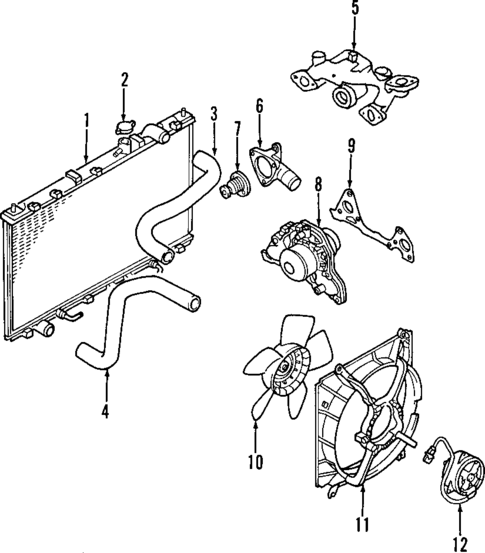 5
2
1
3
6
7
9
8
4
10
11
12