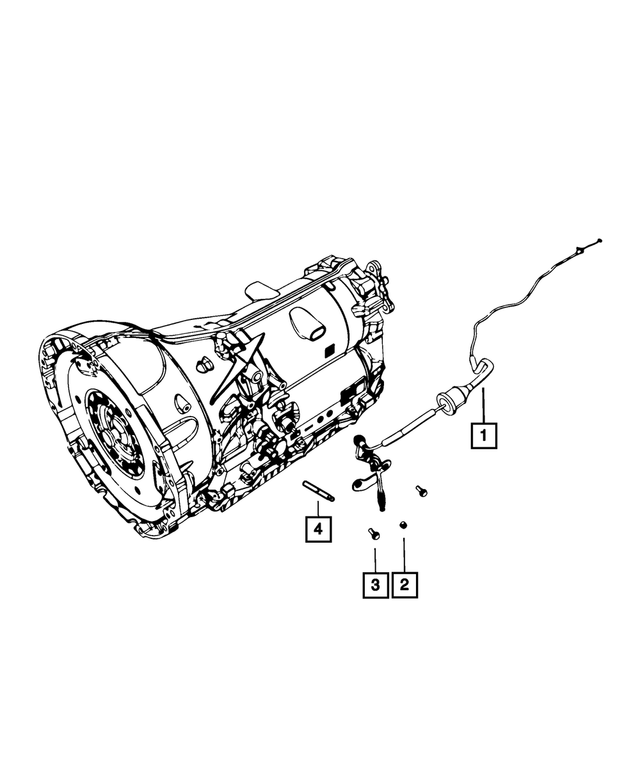 1

4

3 2