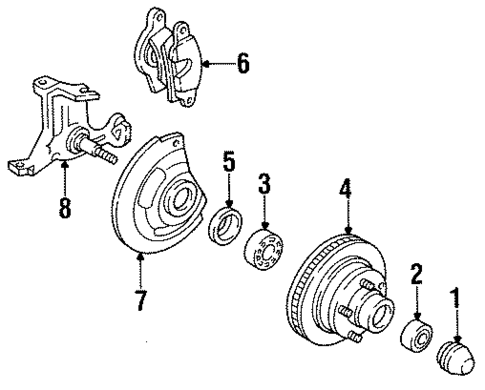 6
8
5
3
4
7
2
1