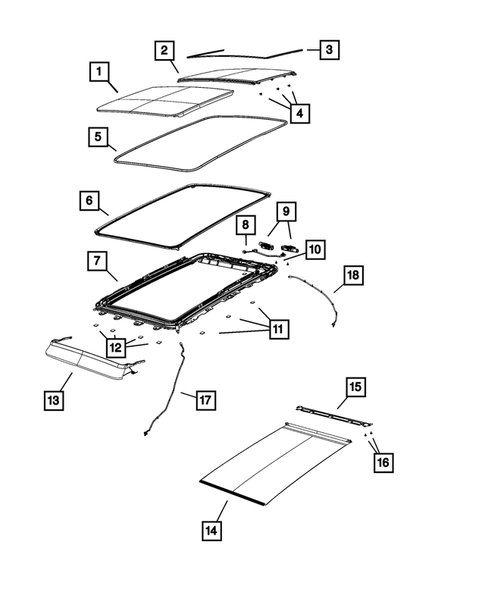 2
3
1
4
5
6
9
8
10
7
18
11
12
13
17
15
16
14