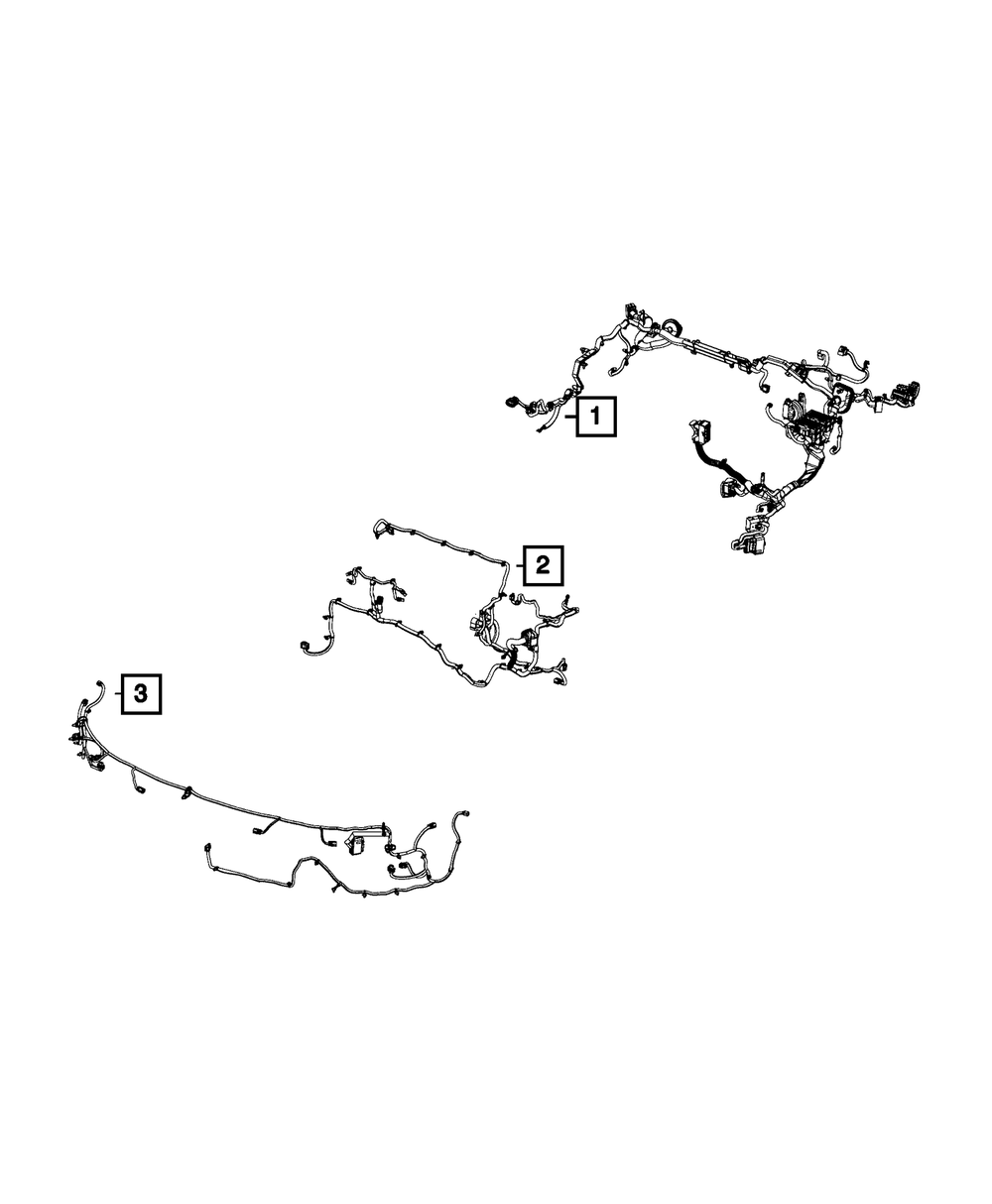 1

2

3