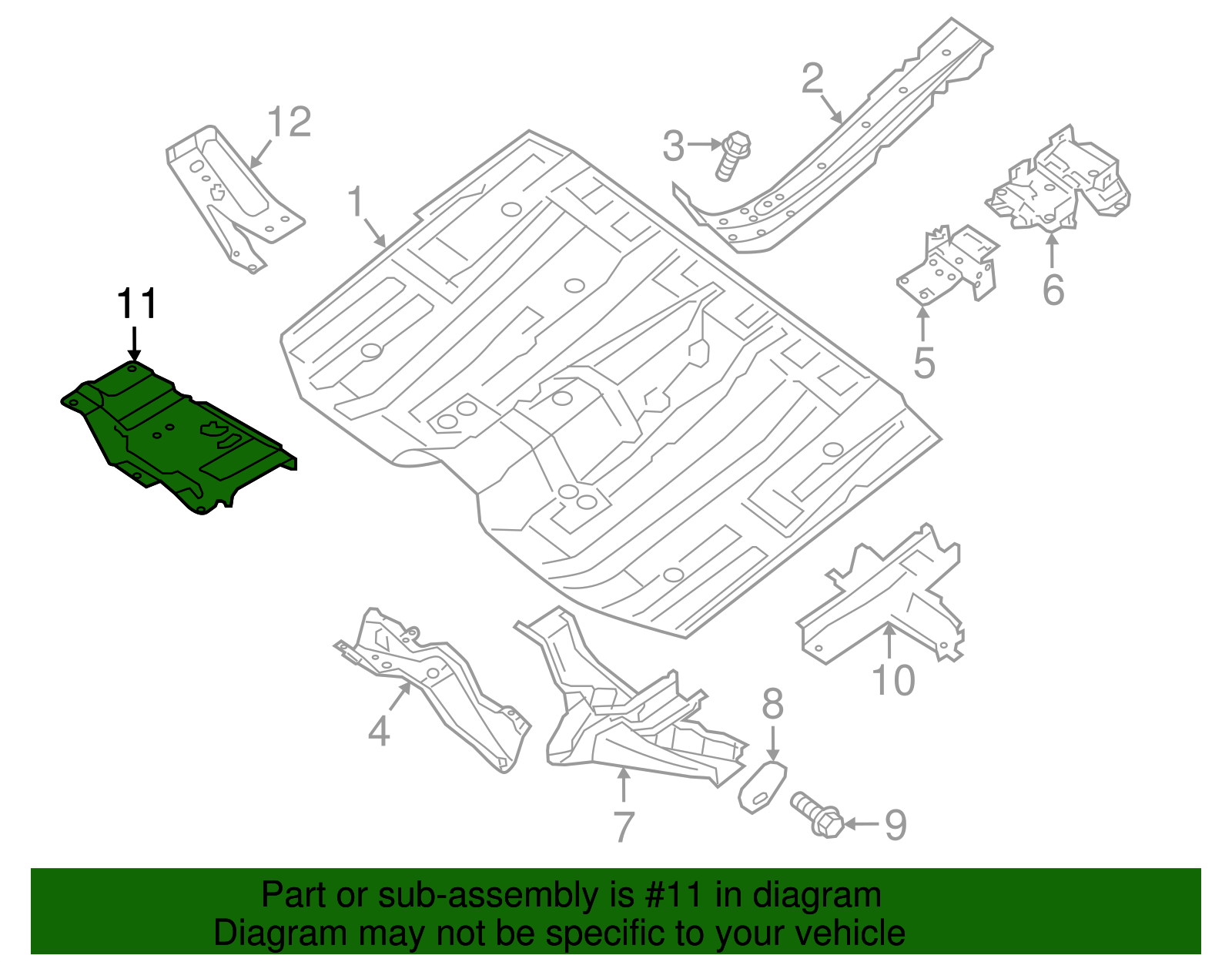 12
2
3
1
6
5
11
10
4
8
7
9

Part or sub-assembly is #11 in diagram
Diagram may not be specific to your vehicle