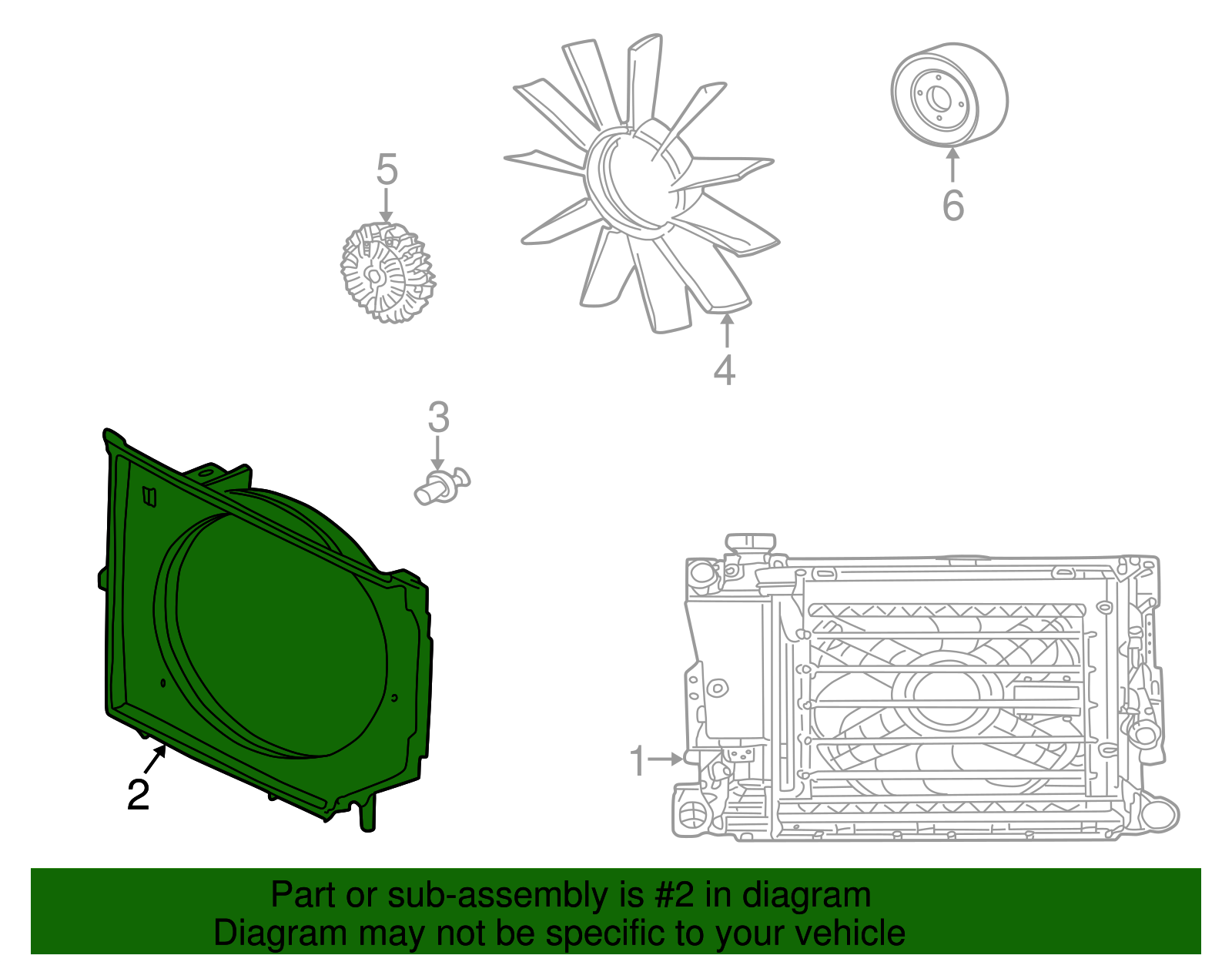 5

6

4

3

2

1

Part or sub-assembly is #2 in diagram
Diagram may not be specific to your vehicle