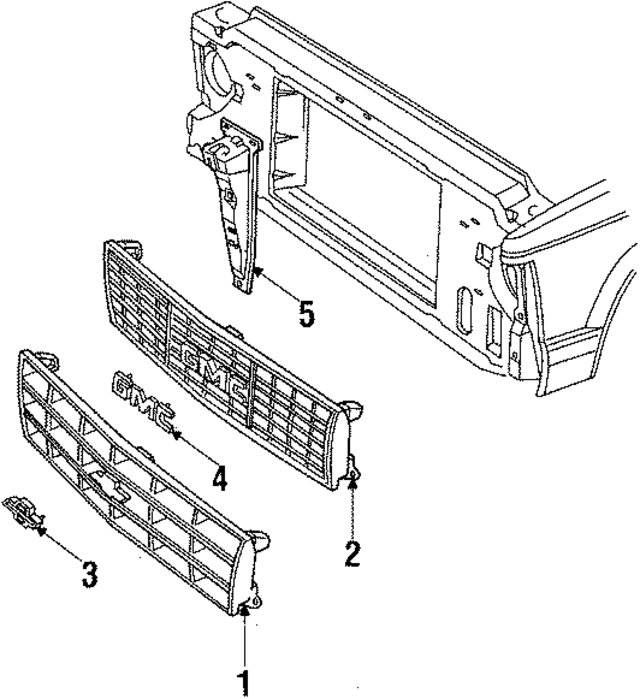 5

GMC

GMC

4

2

3

1