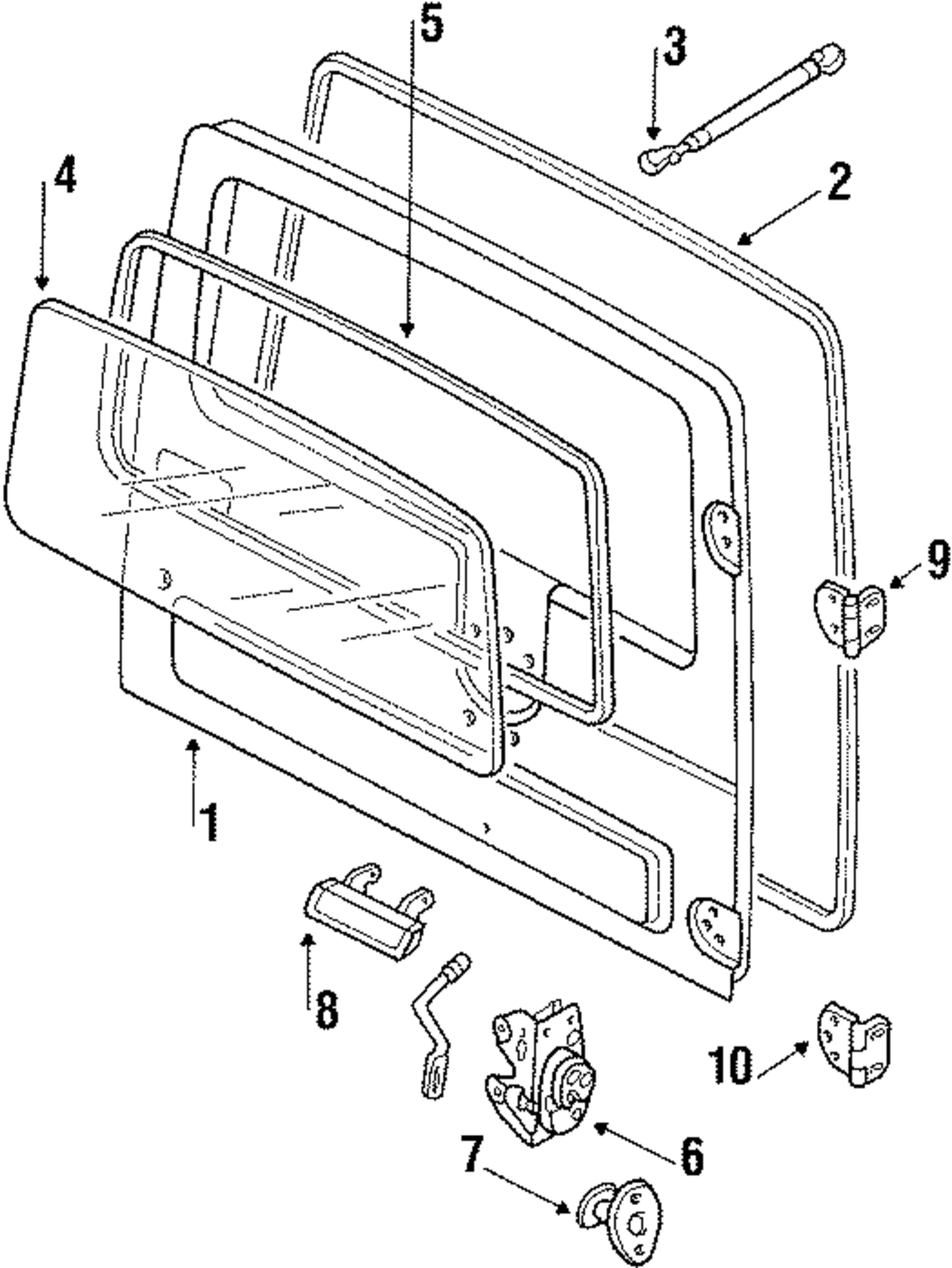 5
3
4
2
9
1
8
10
6
7