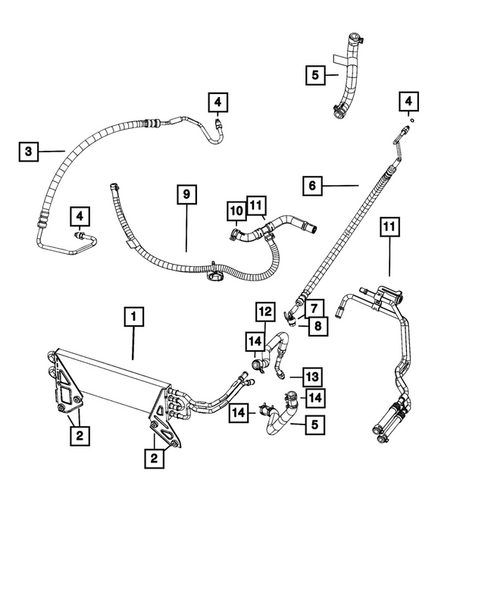 5
4
4
3
6
9
4
10
11
11
1
12
7
8
14
13
14
14
5
2
2