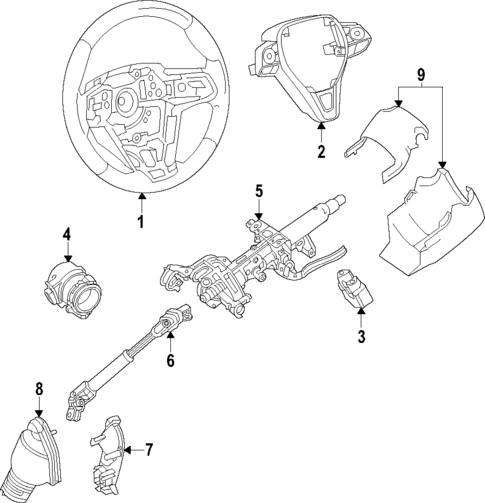 9
2
1
5
4
3
6
8
7