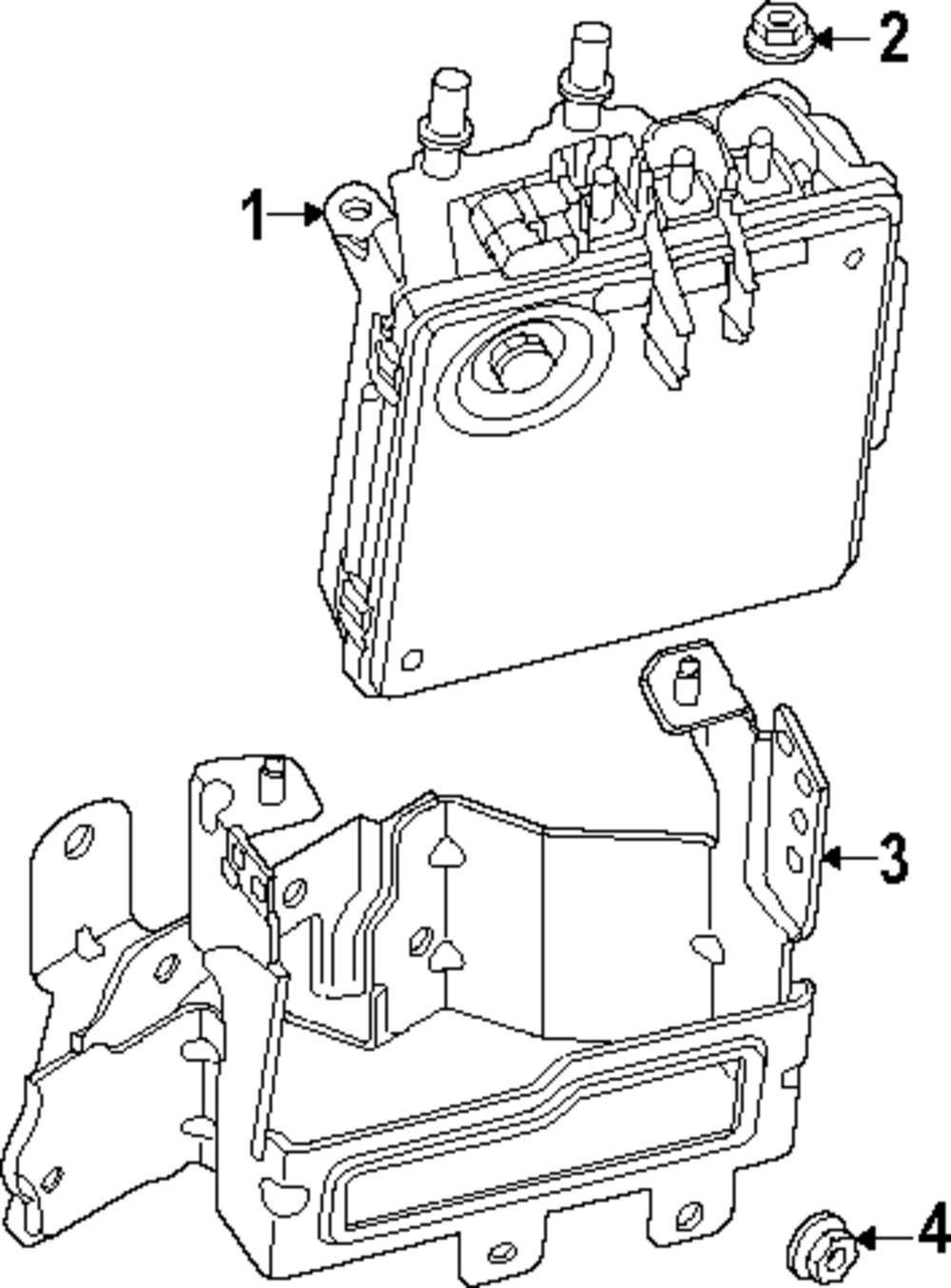 2
1
3
4