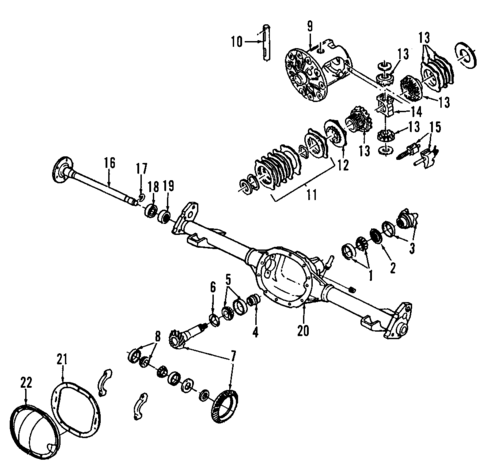 10
9
13
13
13
14
13
15
13
12
11
16
17
18
19
3
2
1
6
5
4
20
8
7
21
22