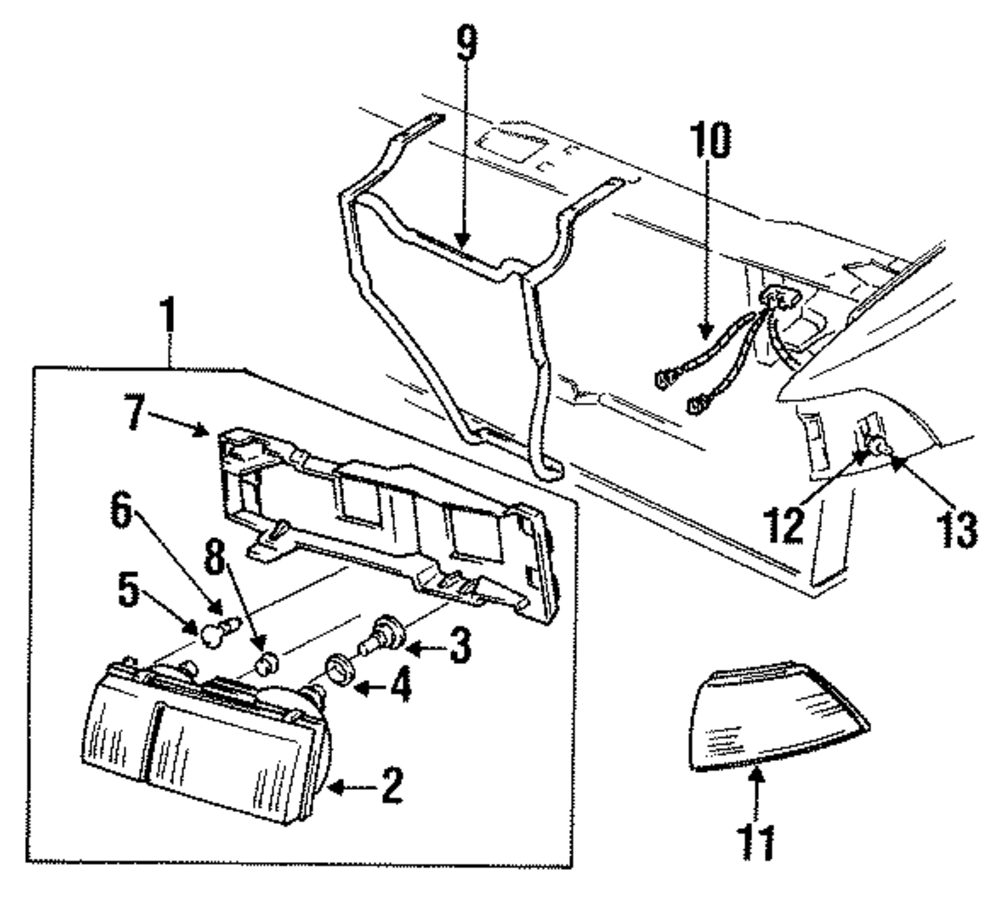 9
10
1
7
6
8
5
3
4
2
12
13
11